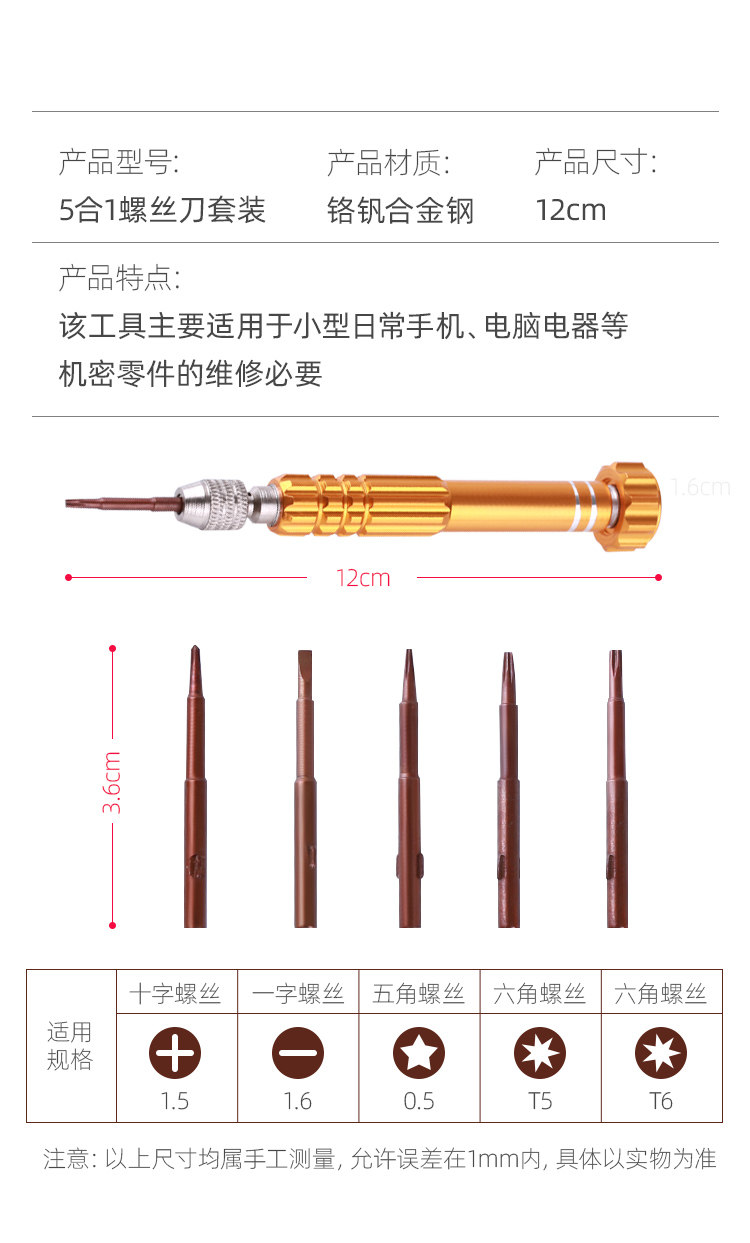 产品型号:
5合1螺丝刀套装

产品材质:
铬钒合金钢

产品尺寸:
12cm

产品特点:
该工具主要适用于小型日常手机、电脑电器等机密零件的维修必要

1.6cm

12cm

3.6cm

| 适用规格 | 十字螺丝 | 一字螺丝 | 五角螺丝 | 六角螺丝 | 六角螺丝 |
|---|---|---|---|---|---|
| | 1.5 | 1.6 | 0.5 | T5 | T6 |

注意: 以上尺寸均属手工测量, 允许误差在1mm内, 具体以实物为准