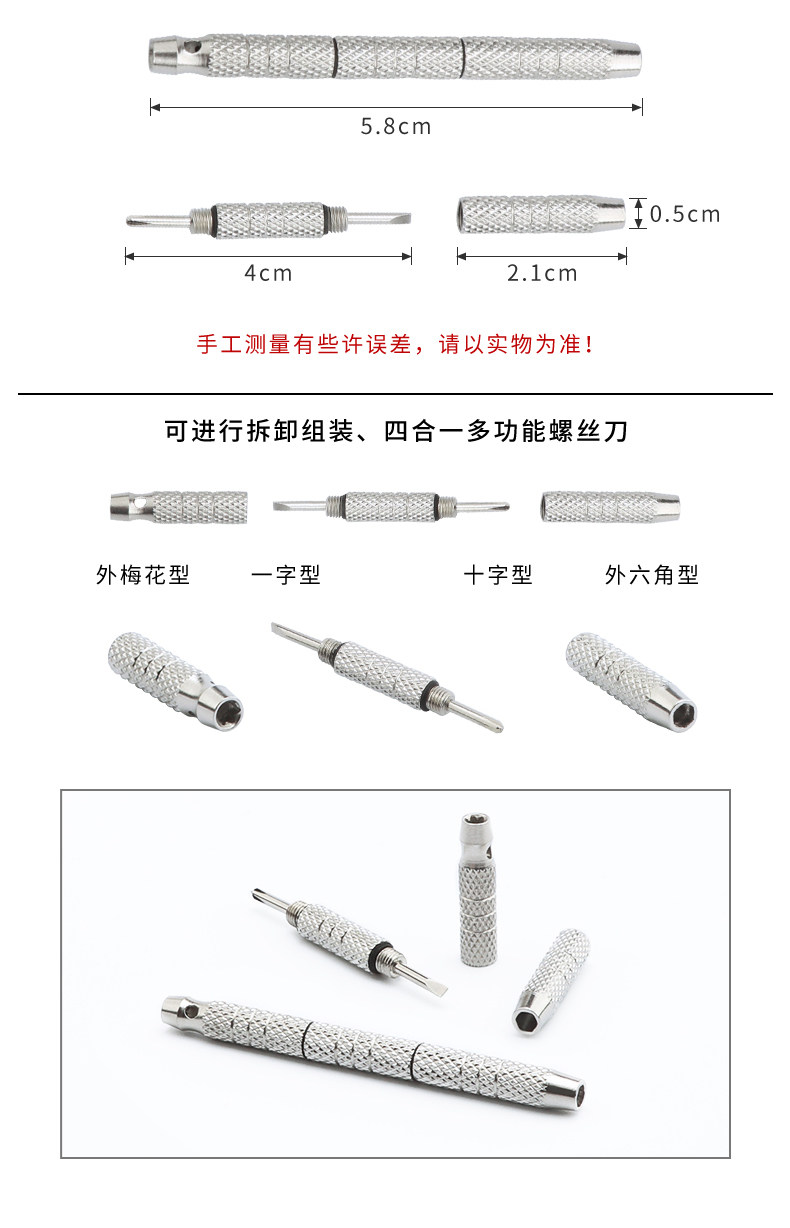 5.8cm

4cm

2.1cm

0.5cm

手工测量有些许误差，请以实物为准！

可进行拆卸组装、四合一多功能螺丝刀

外梅花型

一字型

十字型

外六角型