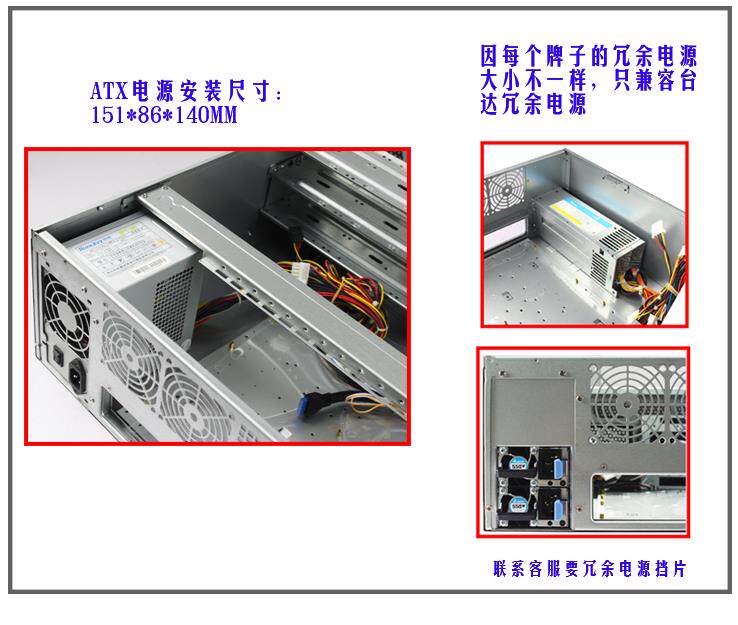 ATX电源安装尺寸:
151*86*140MM

因每个牌子的冗余电源大小不一样，只兼容台达冗余电源

联系客服要冗余电源挡片