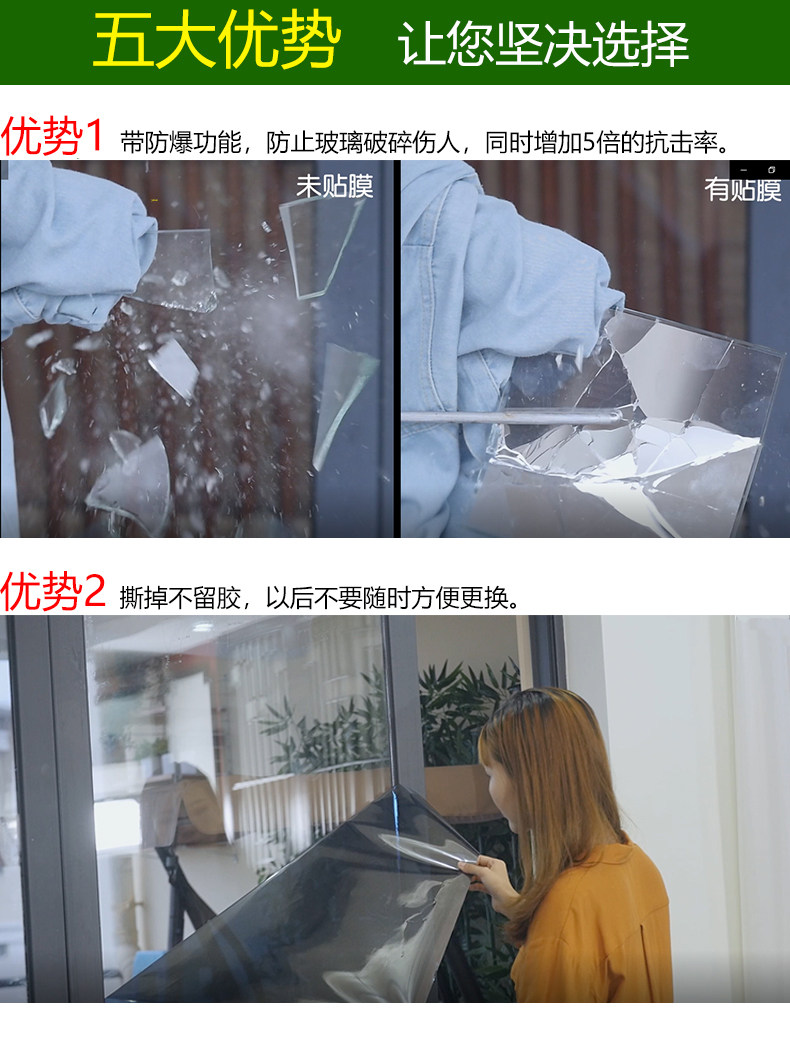 五大优势 让您坚决选择

优势1 带防爆功能，防止玻璃破碎伤人，同时增加5倍的抗击率。

未贴膜

有贴膜

优势2 撕掉不留胶，以后不要随时方便更换。