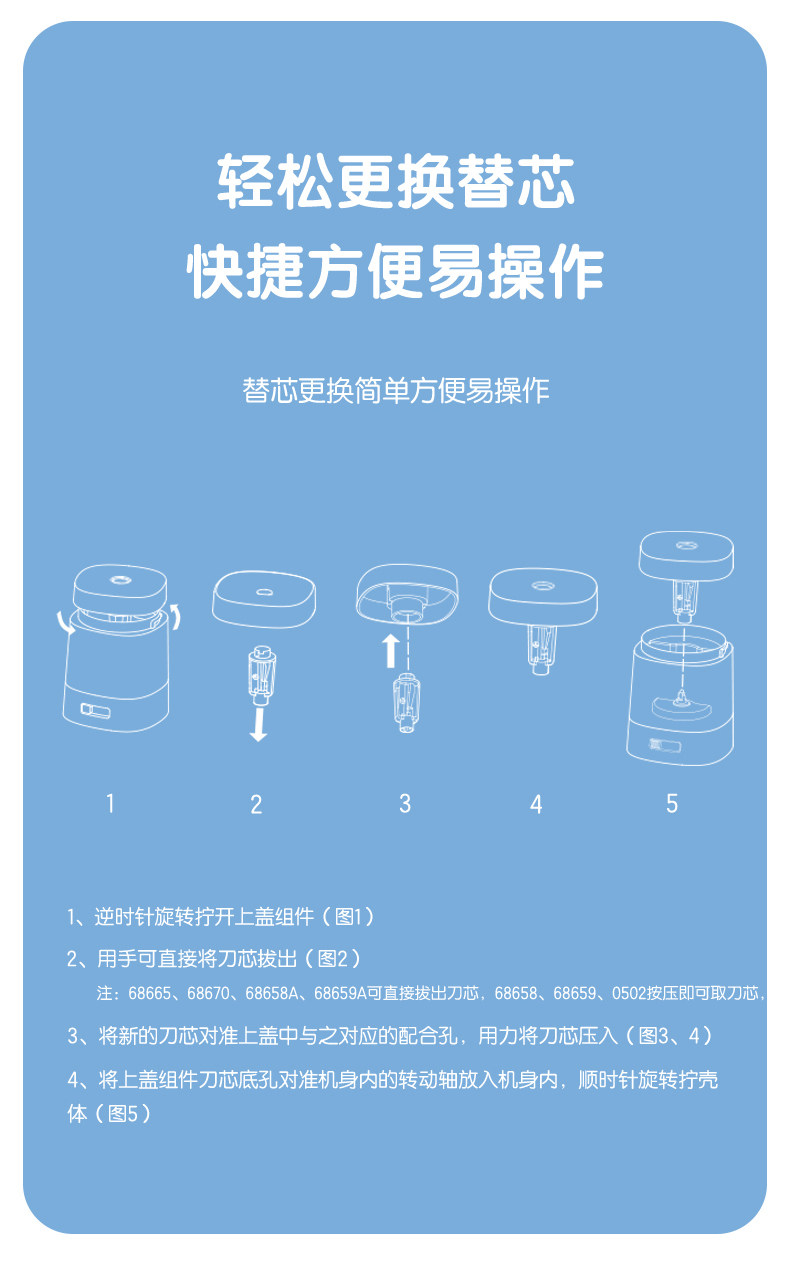 轻松更换替芯
快捷方便易操作

替芯更换简单方便易操作

1

2

3

4

5

1、逆时针旋转拧开上盖组件（图1）

2、用手可直接将刀芯拔出（图2）

注：68665、68670、68658A、68659A可直接拔出刀芯，68658、68659、0502按压即可取刀芯，

3、将新的刀芯对准上盖中与之对应的配合孔，用力将刀芯压入（图3、4）

4、将上盖组件刀芯底孔对准机身内的转动轴放入机身内，顺时针旋转拧壳体（图5）