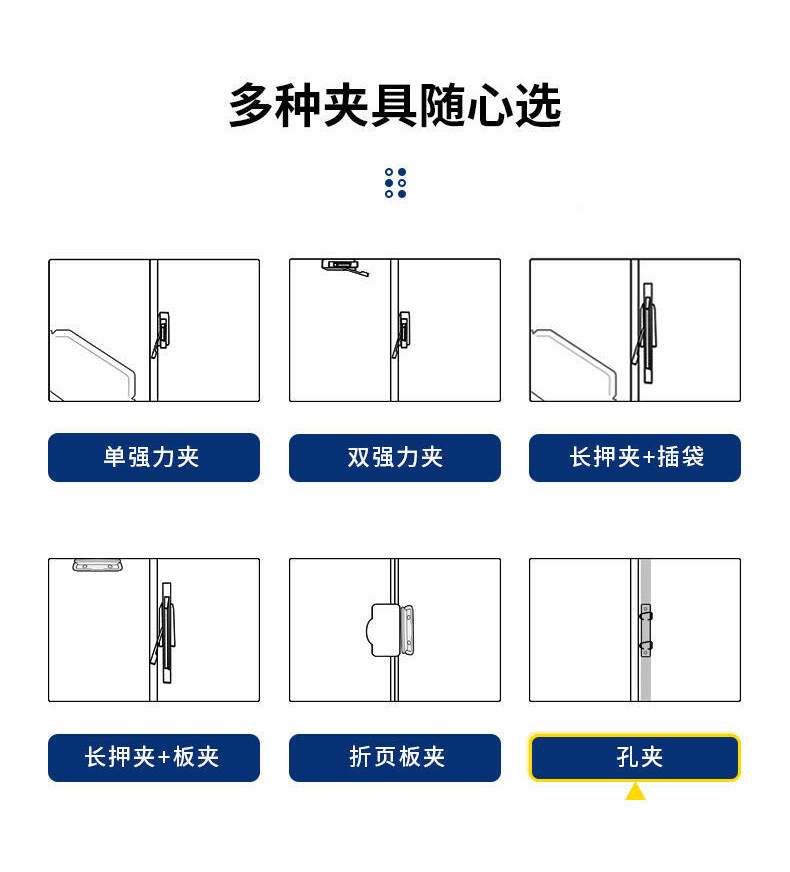 多种夹具随心选

单强力夹

双强力夹

长押夹+插袋

长押夹+板夹

折页板夹

孔夹