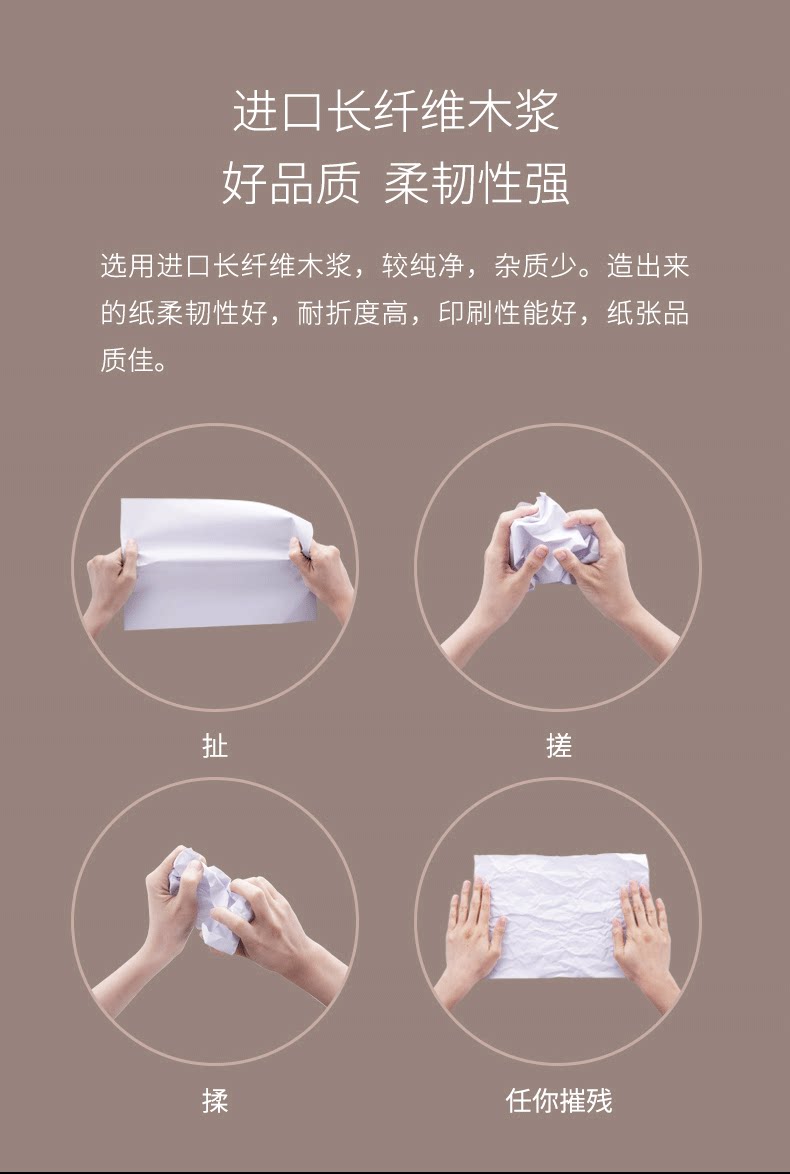 进口长纤维木浆
好品质 柔韧性强

选用进口长纤维木浆，较纯净，杂质少。造出来的纸柔韧性好，耐折度高，印刷性能好，纸张品质佳。

扯

搓

揉

任你摧残