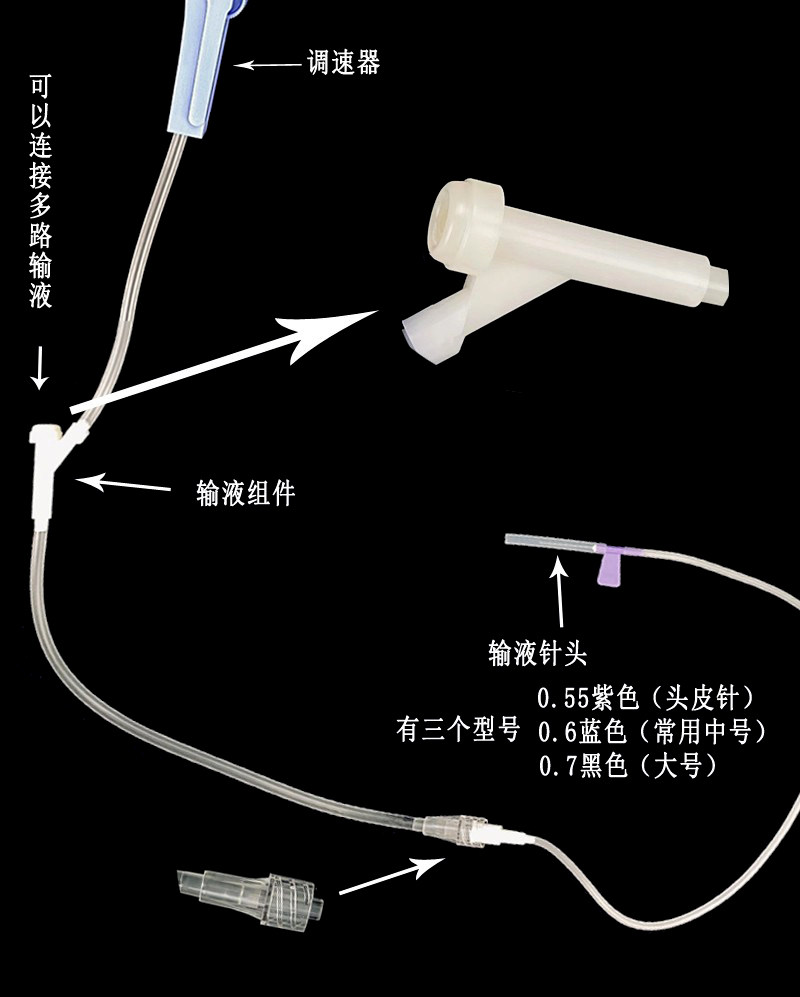 调速器

可以连接多路输液

输液组件

输液针头

有三个型号 0.55紫色（头皮针）
0.6蓝色（常用中号）
0.7黑色（大号）