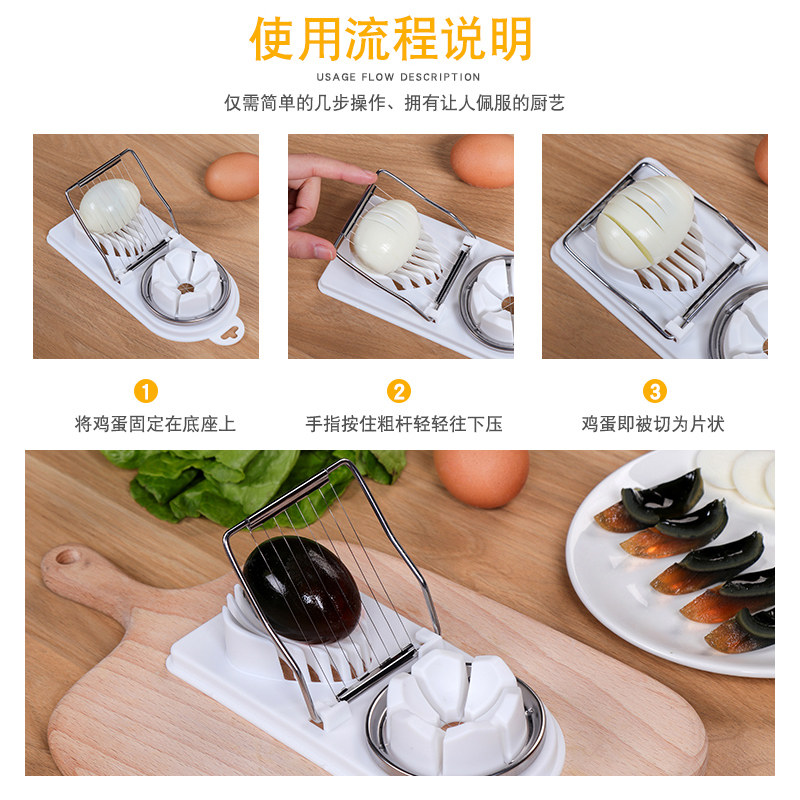 使用流程说明

USAGE FLOW DESCRIPTION

仅需简单的几步操作、拥有让人佩服的厨艺

1
将鸡蛋固定在底座上

2
手指按住粗杆轻轻往下压

3
鸡蛋即被切为片状