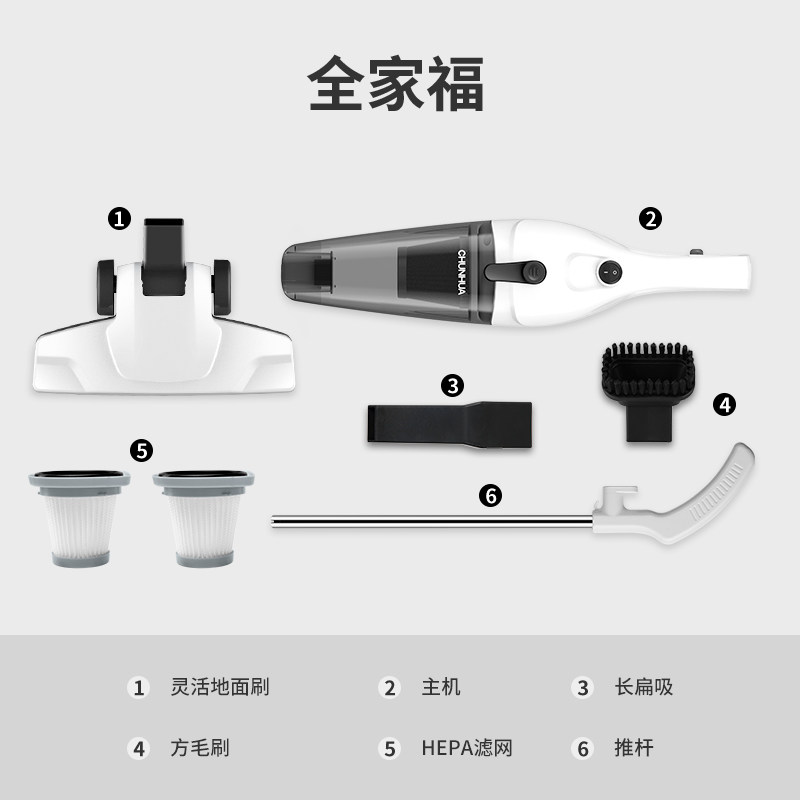 全家福

1

2

CHUNHUA

3

4

5

6

1 灵活地面刷 2 主机 3 长扁吸

4 方毛刷 5 HEPA滤网 6 推杆