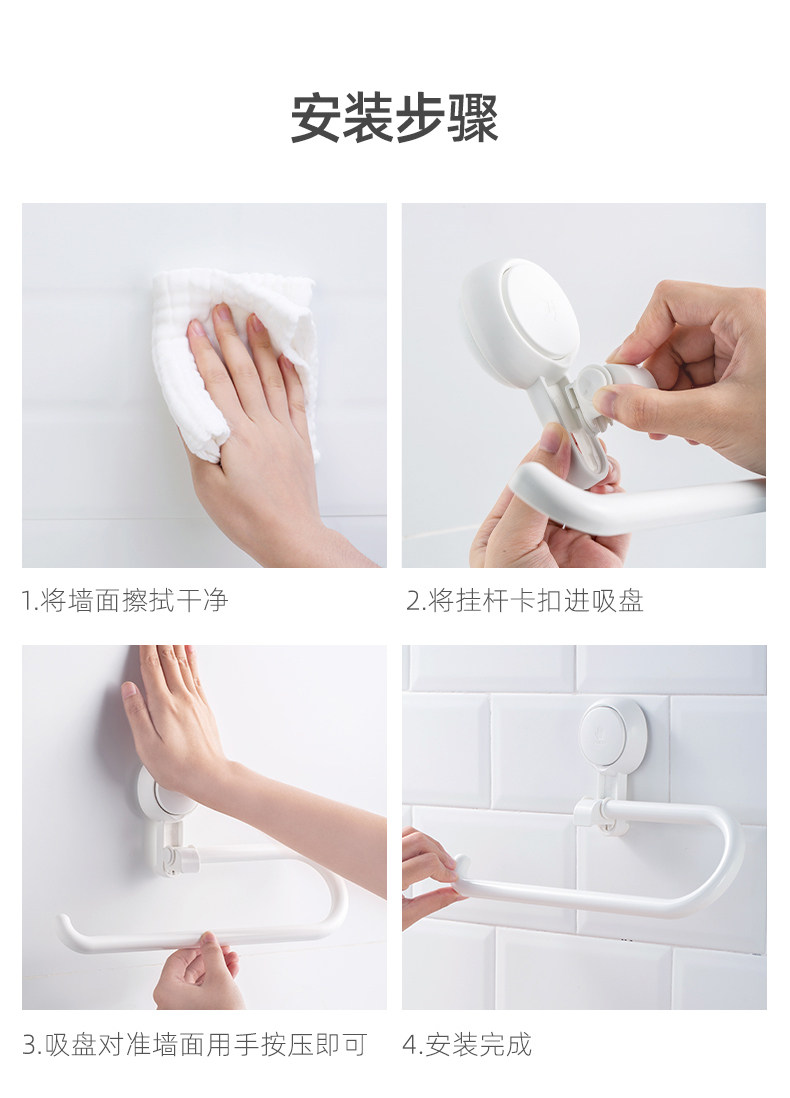 安装步骤

1.将墙面擦拭干净

2.将挂杆卡扣进吸盘

3.吸盘对准墙面用手按压即可

4.安装完成