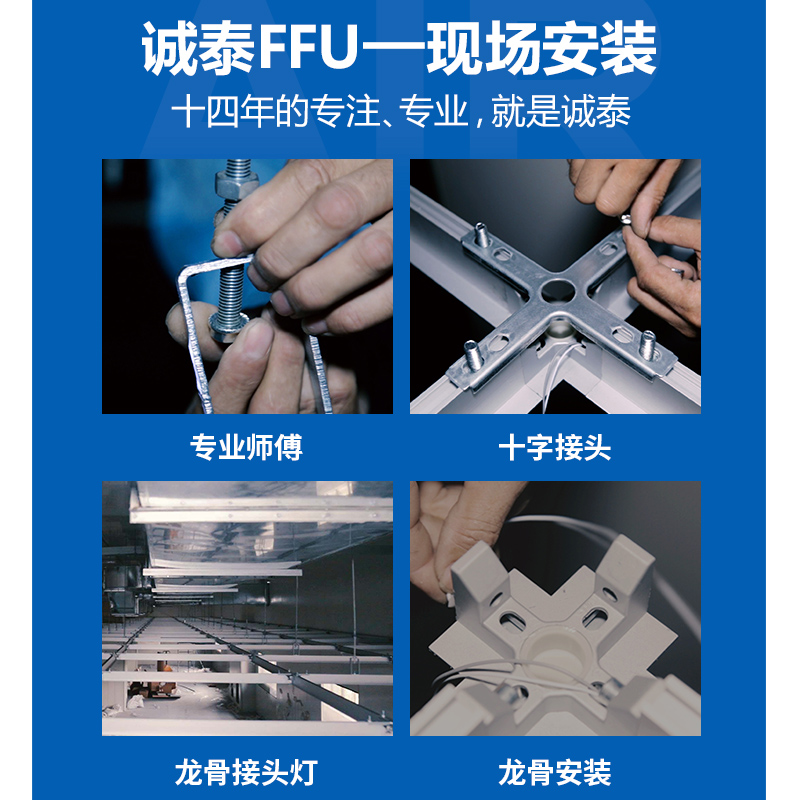 诚泰FFU—现场安装

十四年的专注、专业，就是诚泰

专业师傅

十字接头

龙骨接头灯

龙骨安装