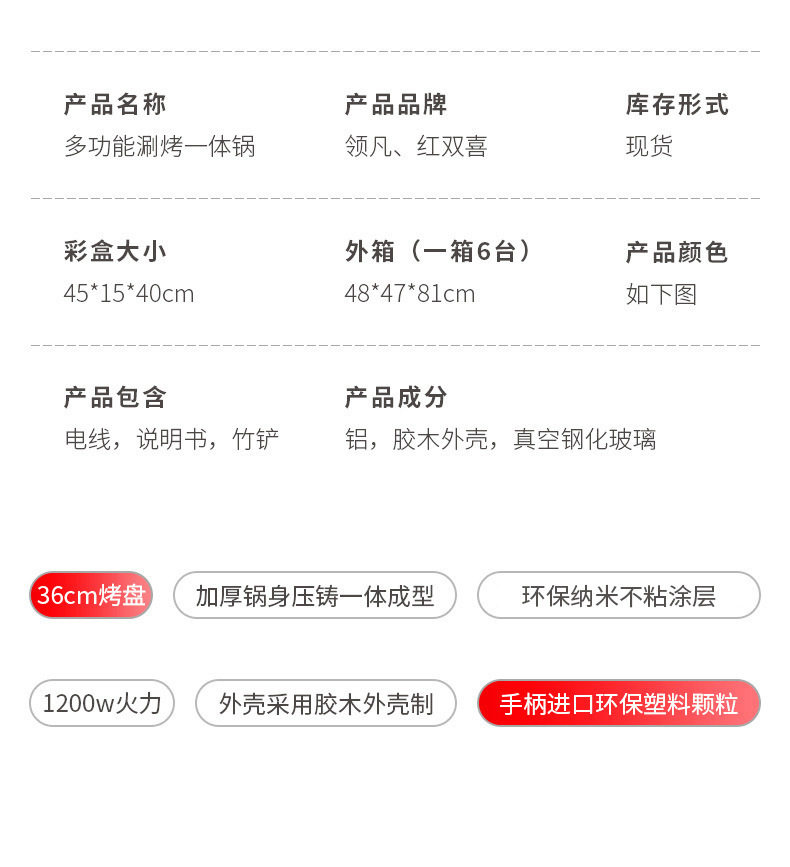 产品名称
多功能涮烤一体锅

产品品牌
领凡、红双喜

库存形式
现货

彩盒大小
45*15*40cm

外箱（一箱6台）
48*47*81cm

产品颜色
如下图

产品包含
电线，说明书，竹铲

产品成分
铝，胶木外壳，真空钢化玻璃

36cm烤盘

加厚锅身压铸一体成型

环保纳米不粘涂层

1200w火力

外壳采用胶木外壳制

手柄进口环保塑料颗粒