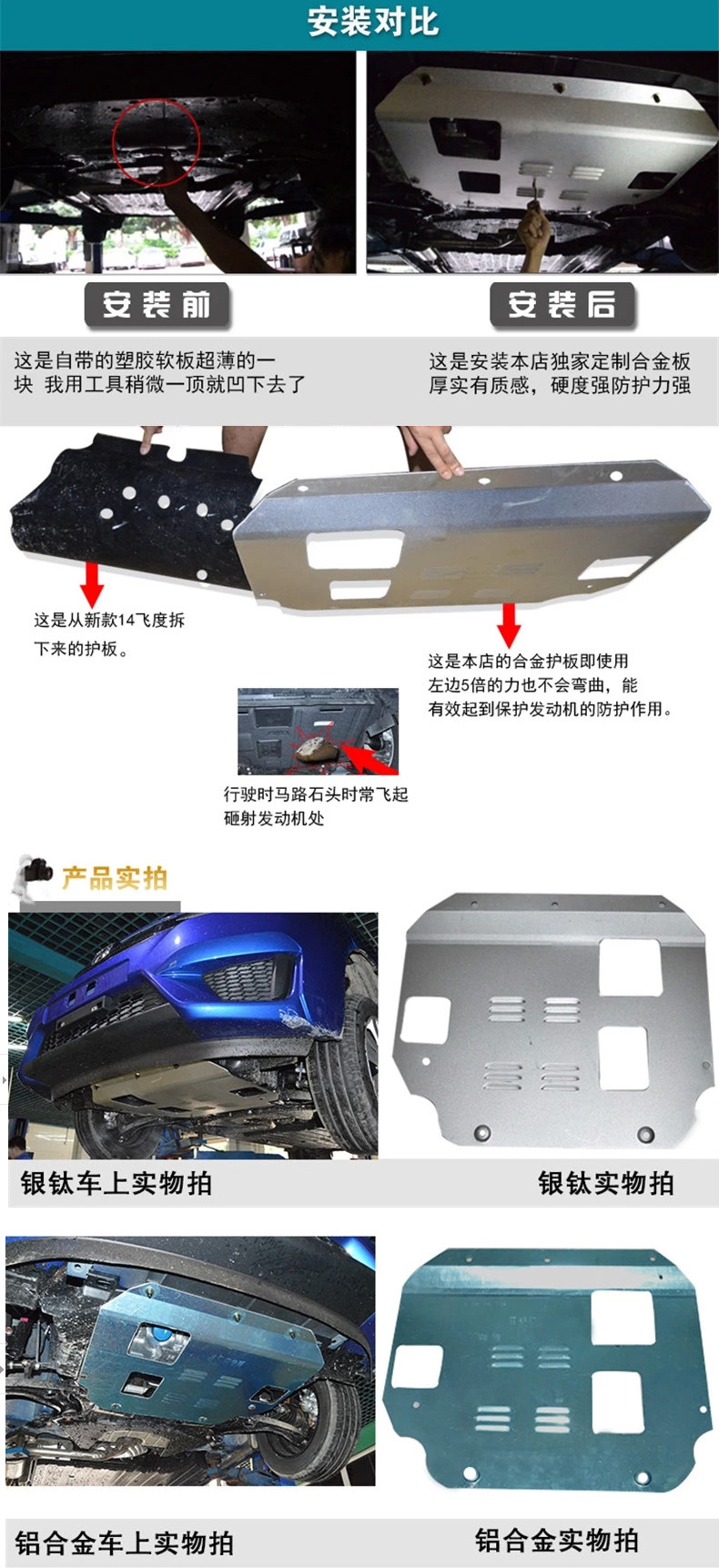 安装对比

安装前

安装后

这是自带的塑胶软板超薄的一块 我用工具稍微一顶就凹下去了

这是安装本店独家定制合金板厚实有质感，硬度强防护力强

这是从新款14飞度拆下来的护板。

这是本店的合金护板即使用左边5倍的力也不会弯曲，能有效起到保护发动机的防护作用。

行驶时马路石头时常飞起砸射发动机处

产品实拍

银钛车上实物拍

银钛实物拍

铝合金车上实物拍

铝合金实物拍