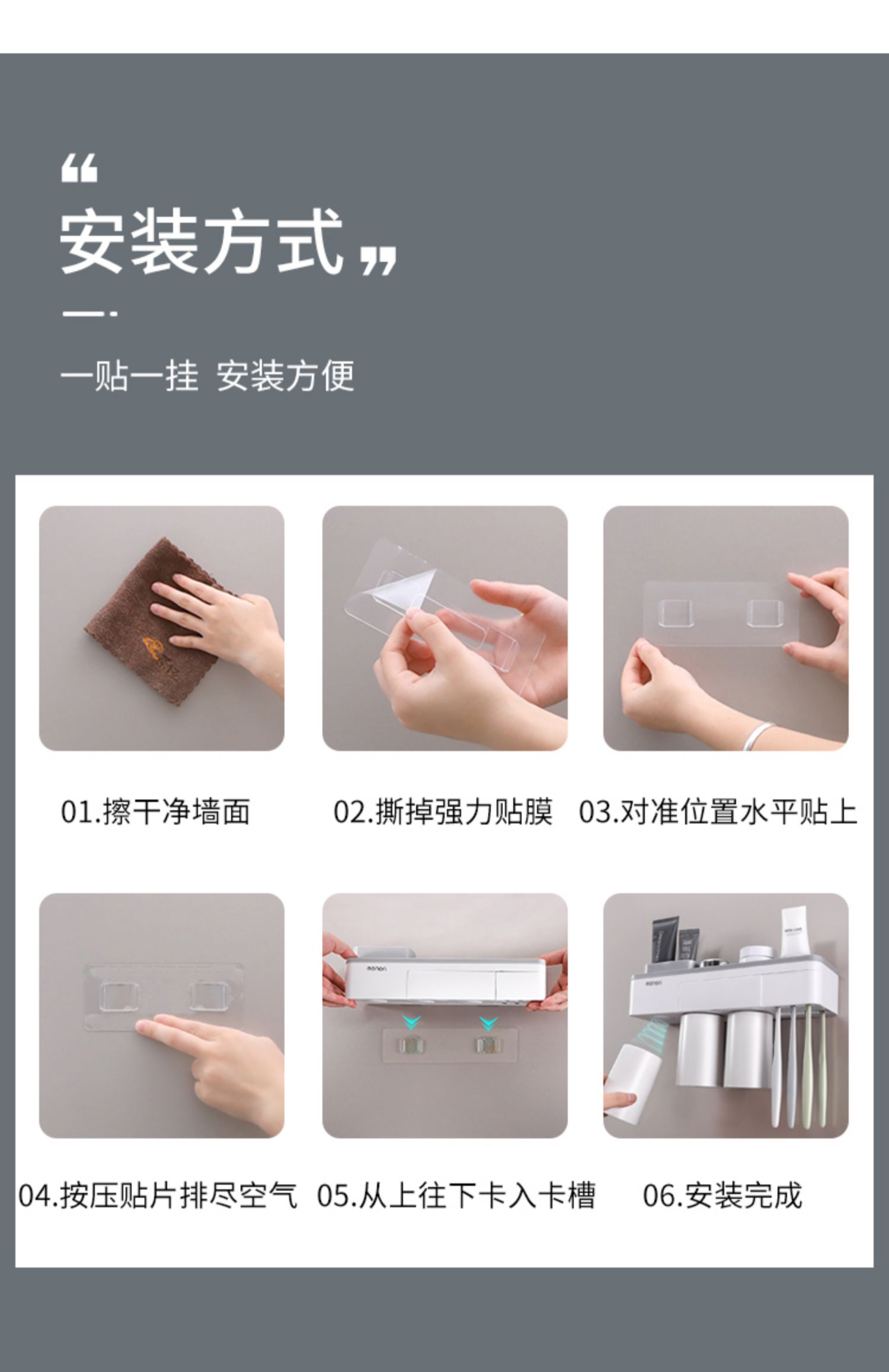 “
安装方式”

一贴一挂 安装方便

01.擦干净墙面

02.撕掉强力贴膜

03.对准位置水平贴上

04.按压贴片排尽空气

05.从上往下卡入卡槽

06.安装完成