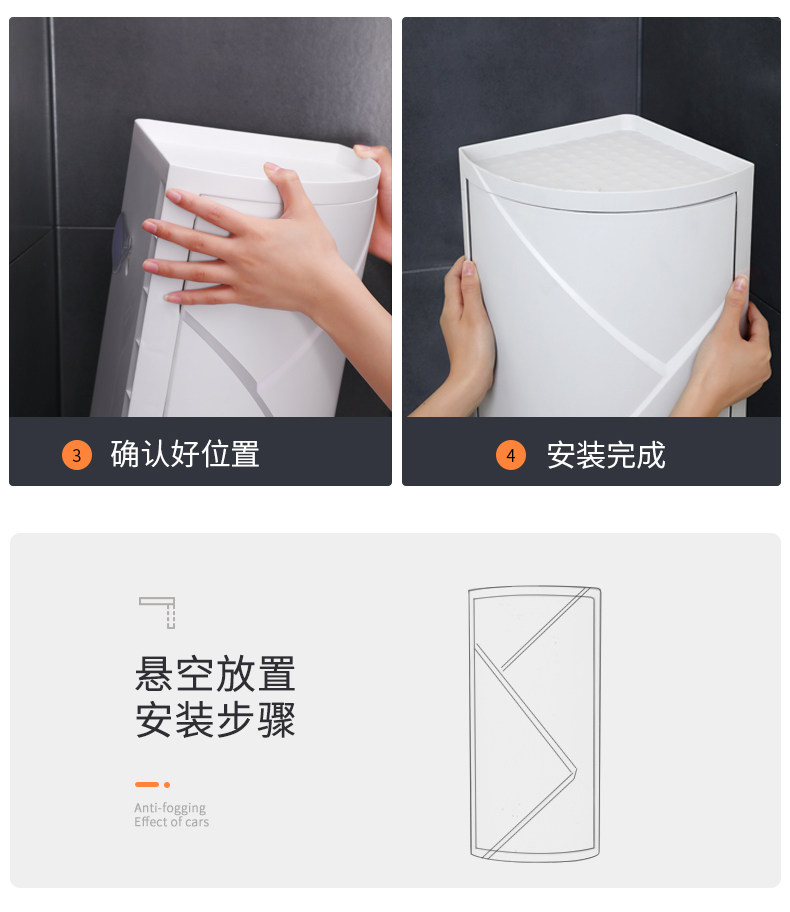 3 确认好位置

4 安装完成

悬空放置
安装步骤

Anti-fogging
Effect of cars