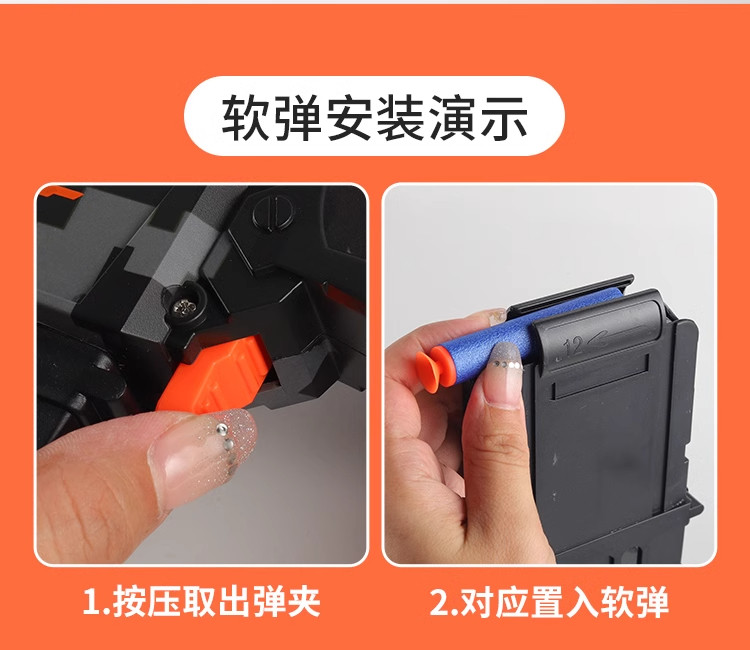 软弹安装演示

12

1.按压取出弹夹

2.对应置入软弹