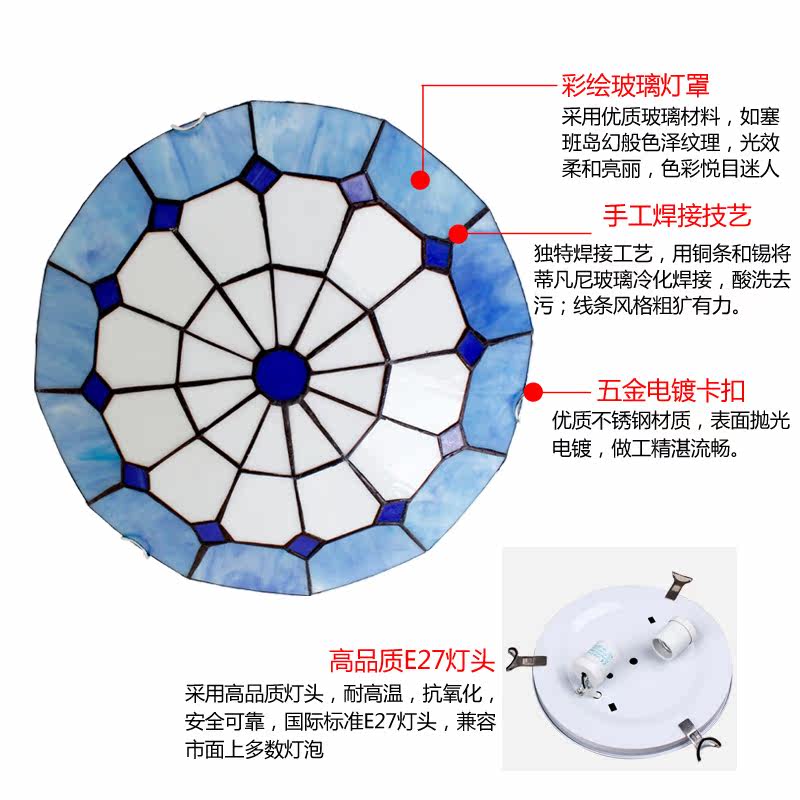 彩绘玻璃灯罩
采用优质玻璃材料，如塞班岛幻般色泽纹理，光效柔和亮丽，色彩悦目迷人

手工焊接技艺
独特焊接工艺，用铜条和锡将蒂凡尼玻璃冷化焊接，酸洗去污；线条风格粗犷有力。

五金电镀卡扣
优质不锈钢材质，表面抛光电镀，做工精湛流畅。

高品质E27灯头
采用高品质灯头，耐高温，抗氧化，安全可靠，国际标准E27灯头，兼容市面上多数灯泡