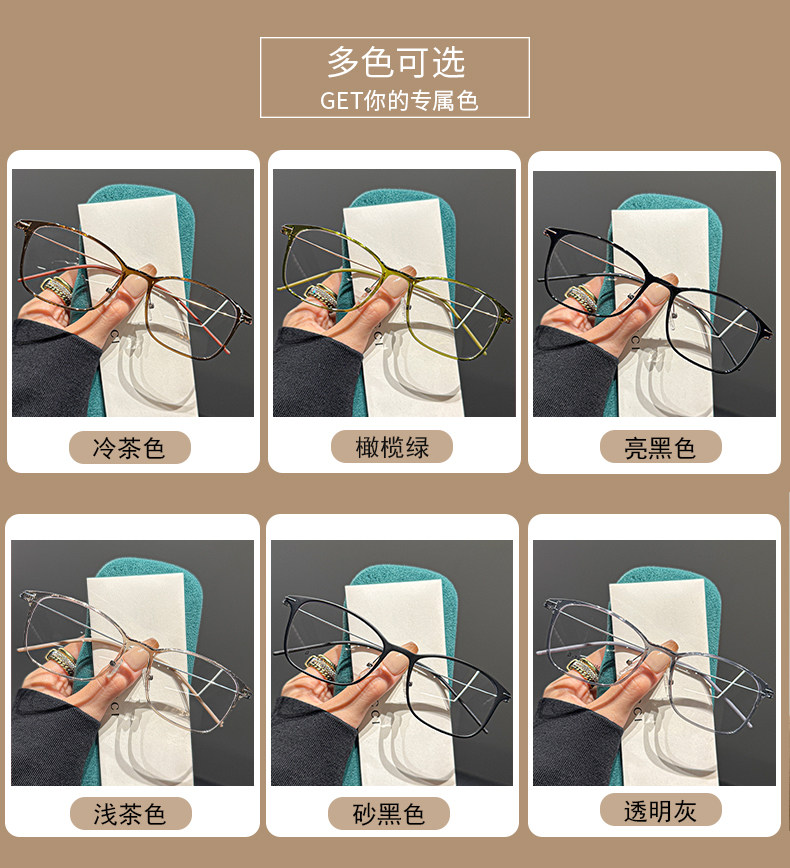 多色可选
GET你的专属色

冷茶色

橄榄绿

亮黑色

浅茶色

砂黑色

透明灰