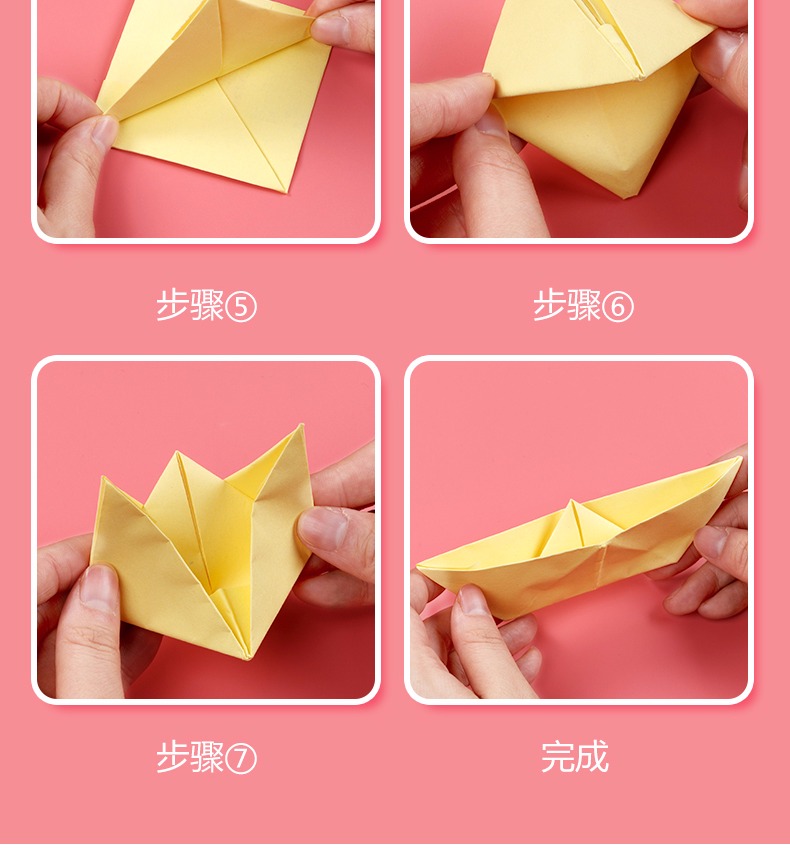 步骤⑤

步骤⑥

步骤⑦

完成