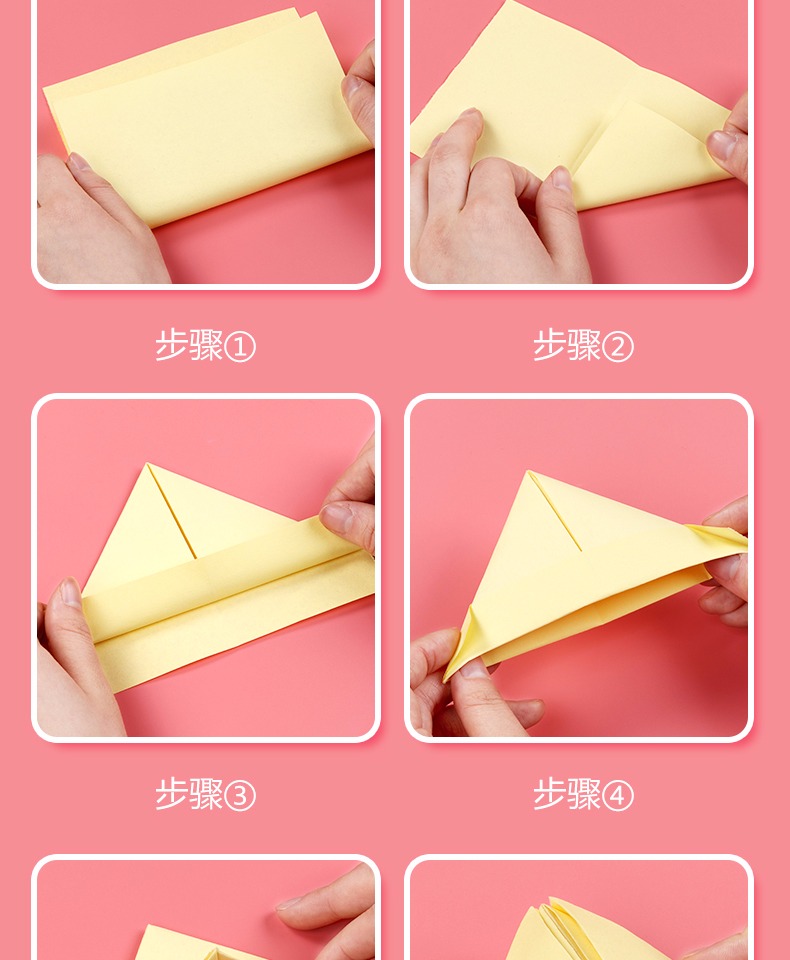 步骤①

步骤②

步骤③

步骤④