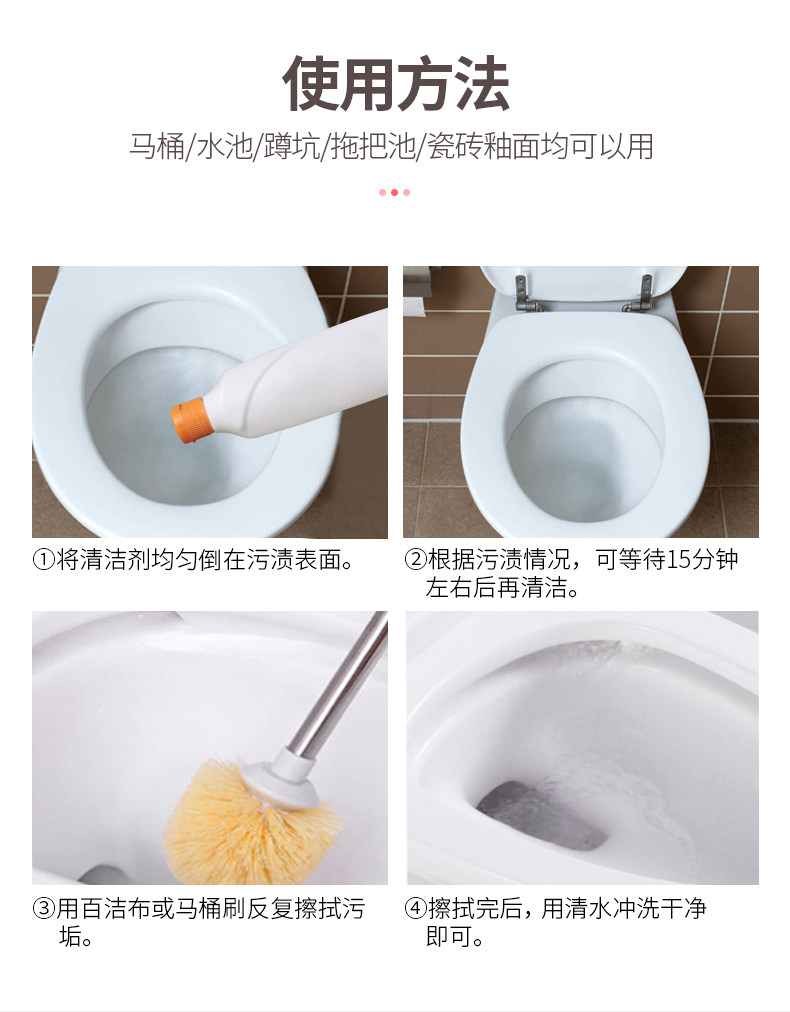 使用方法

马桶/水池/蹲坑/拖把池/瓷砖釉面均可以用

①将清洁剂均匀倒在污渍表面。

②根据污渍情况，可等待15分钟左右后再清洁。

③用百洁布或马桶刷反复擦拭污垢。

④擦拭完后，用清水冲洗干净即可。