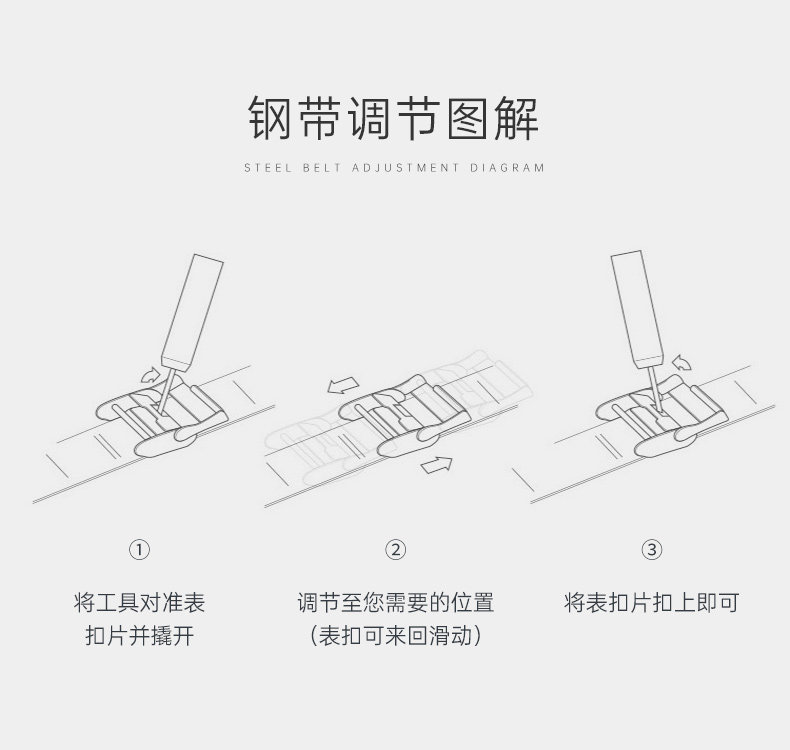 钢带调节图解

STEEL BELT ADJUSTMENT DIAGRAM

①

将工具对准表扣片并撬开

②

调节至您需要的位置（表扣可来回滑动）

③

将表扣片扣上即可