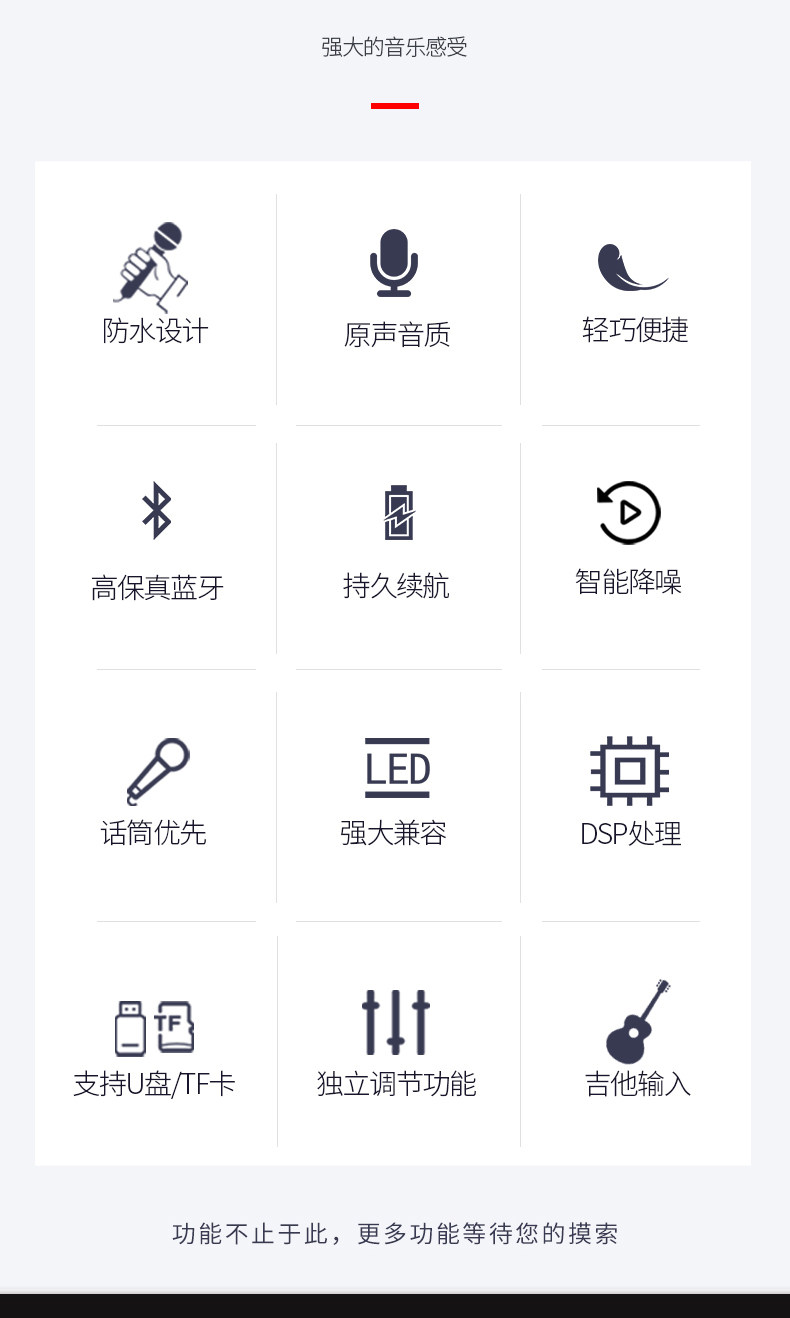 强大的音乐感受

防水设计

原声音质

轻巧便捷

高保真蓝牙

持久续航

智能降噪

话筒优先

LED

强大兼容

DSP处理

TF

支持U盘/TF卡

独立调节功能

吉他输入

功能不止于此，更多功能等待您的摸索