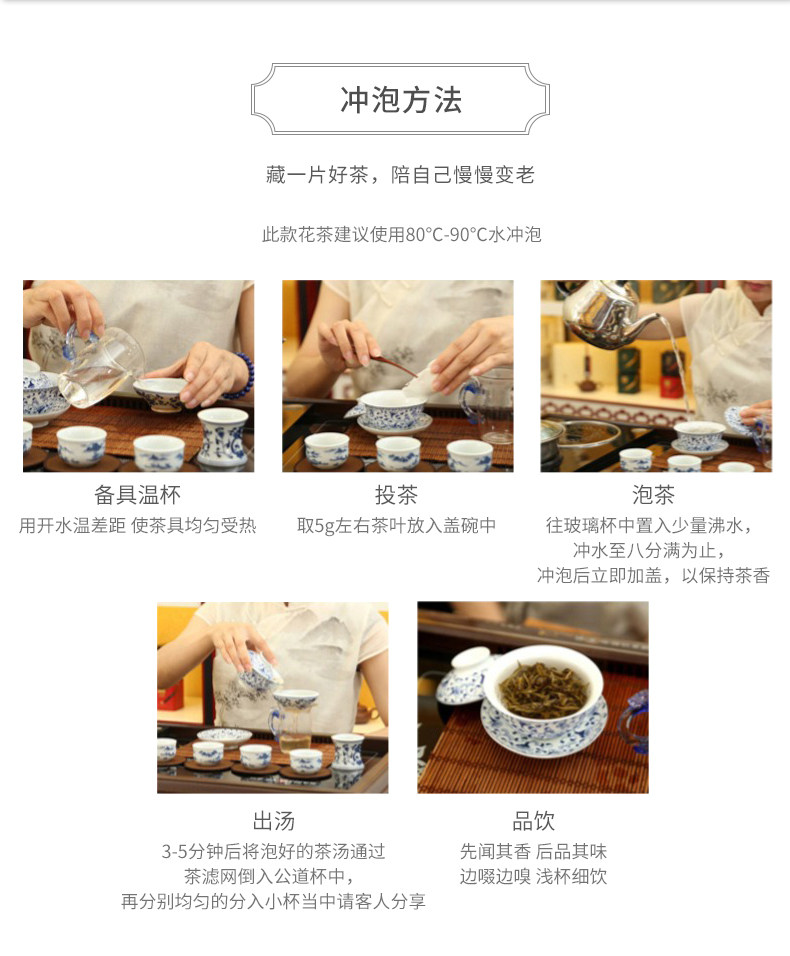 冲泡方法

藏一片好茶，陪自己慢慢变老

此款花茶建议使用80°C-90°C水冲泡

备具温杯
用开水温差距 使茶具均匀受热

投茶
取5g左右茶叶放入盖碗中

泡茶
往玻璃杯中置入少量沸水，冲水至八分满为止，冲泡后立即加盖，以保持茶香

出汤
3-5分钟后将泡好的茶汤通过茶滤网倒入公道杯中，再分别均匀的分入小杯当中请客人分享

品饮
先闻其香 后品其味
边啜边嗅 浅杯细饮