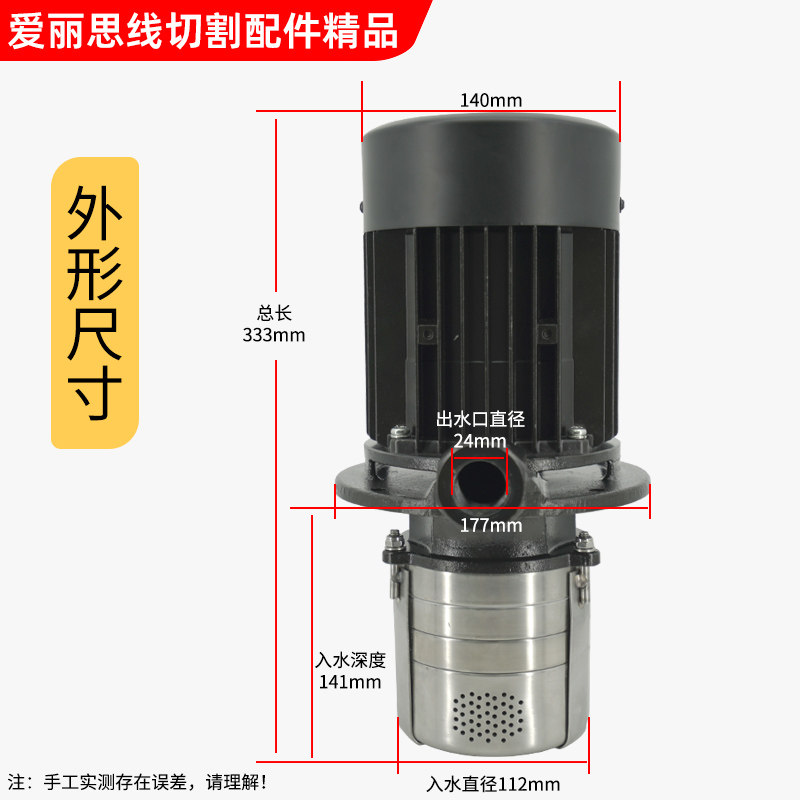 爱丽思线切割配件精品

外形尺寸

140mm

总长
333mm

出水口直径
24mm

177mm

入水深度
141mm

注：手工实测存在误差，请理解！

入水直径112mm