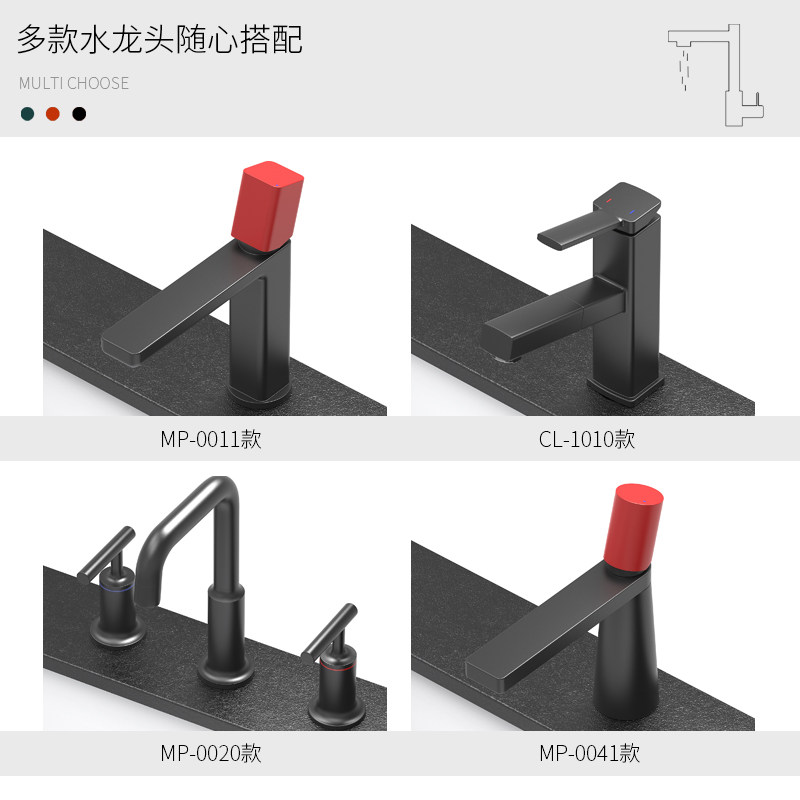 多款水龙头随心搭配

MULTI CHOOSE

MP-0011款

CL-1010款

MP-0020款

MP-0041款