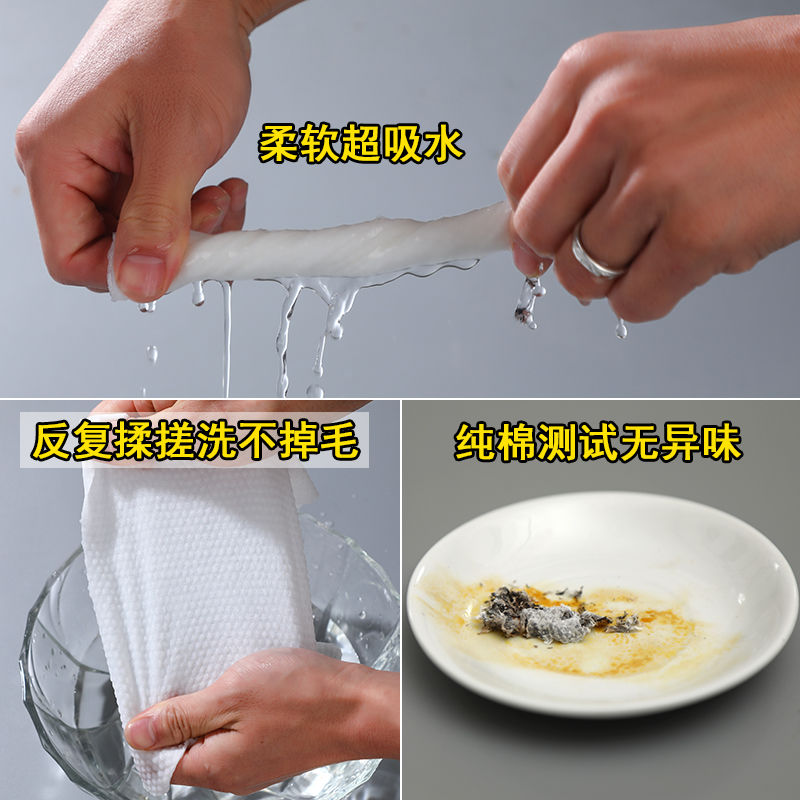 柔软超吸水

反复揉搓洗不掉毛

纯棉测试无异味