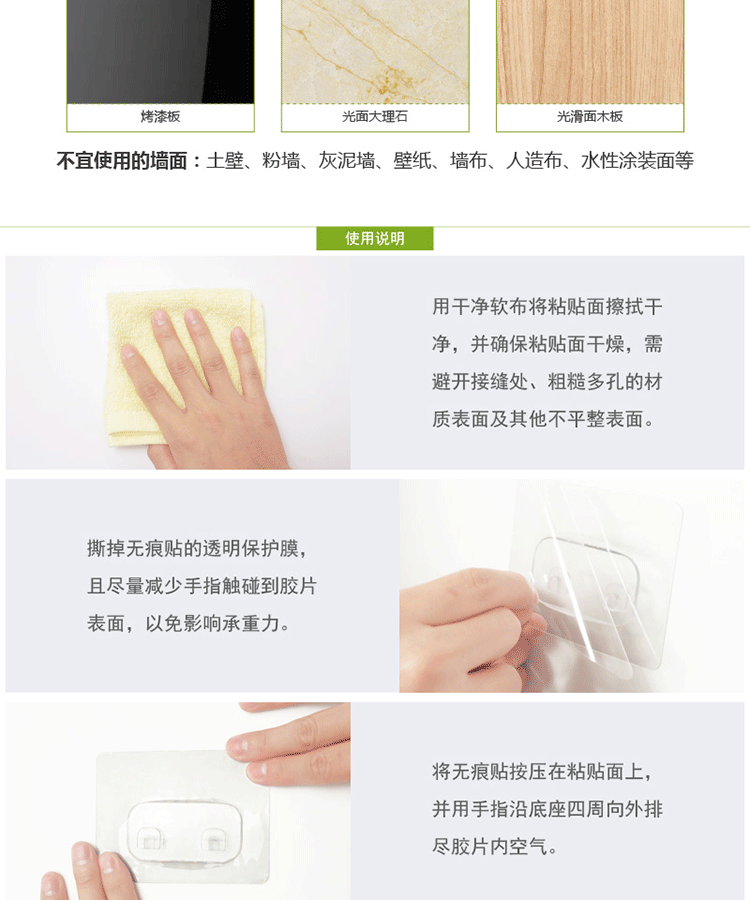 烤漆板

光面大理石

光滑面木板

不宜使用的墙面：土壁、粉墙、灰泥墙、壁纸、墙布、人造布、水性涂装面等

使用说明

用干净软布将粘贴面擦拭干净，并确保粘贴面干燥，需避开接缝处、粗糙多孔的材质表面及其他不平整表面。

撕掉无痕贴的透明保护膜，且尽量减少手指触碰到胶片表面，以免影响承重力。

将无痕贴按压在粘贴面上，并用手指沿底座四周向外排尽胶片内空气。