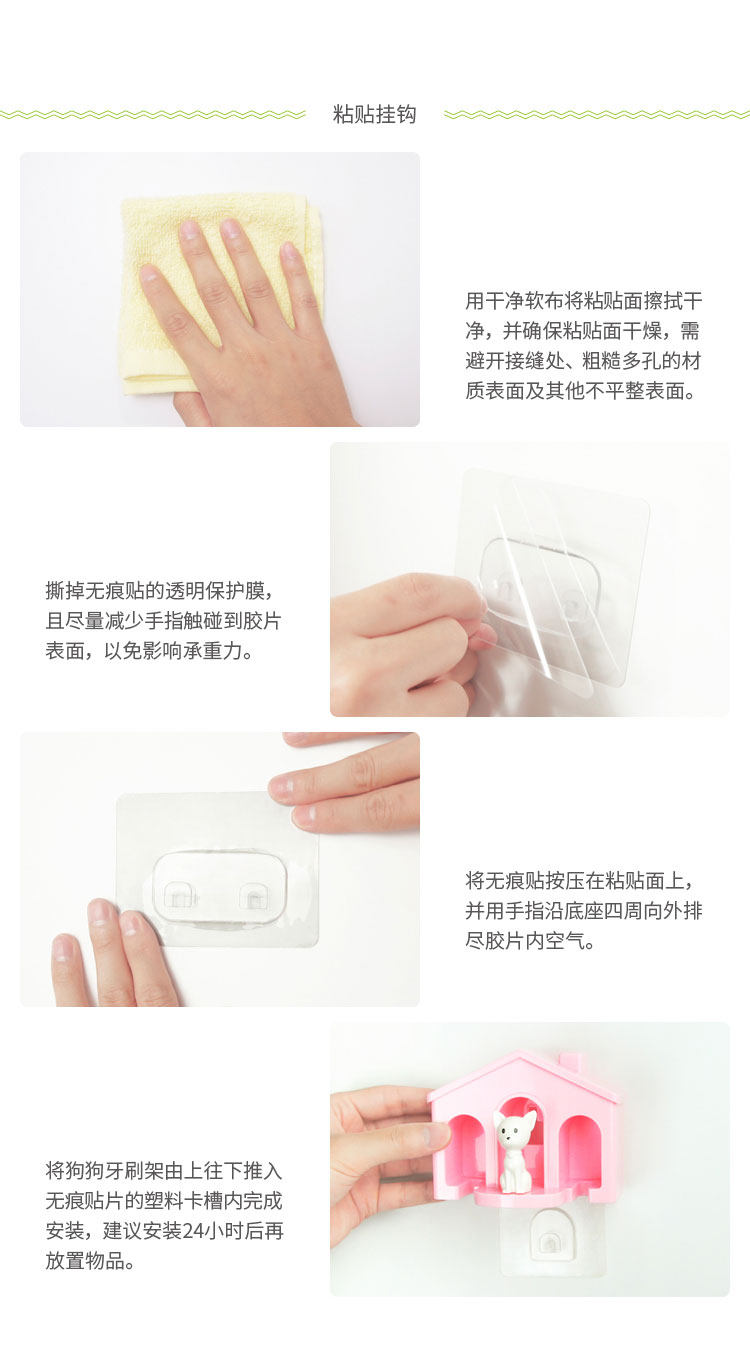 粘贴挂钩

用干净软布将粘贴面擦拭干净，并确保粘贴面干燥，需避开接缝处、粗糙多孔的材质表面及其他不平整表面。

撕掉无痕贴的透明保护膜，且尽量减少手指触碰到胶片表面，以免影响承重力。

将无痕贴按压在粘贴面上，并用手指沿底座四周向外排尽胶片内空气。

将狗狗牙刷架由上往下推入无痕贴片的塑料卡槽内完成安装，建议安装24小时后再放置物品。