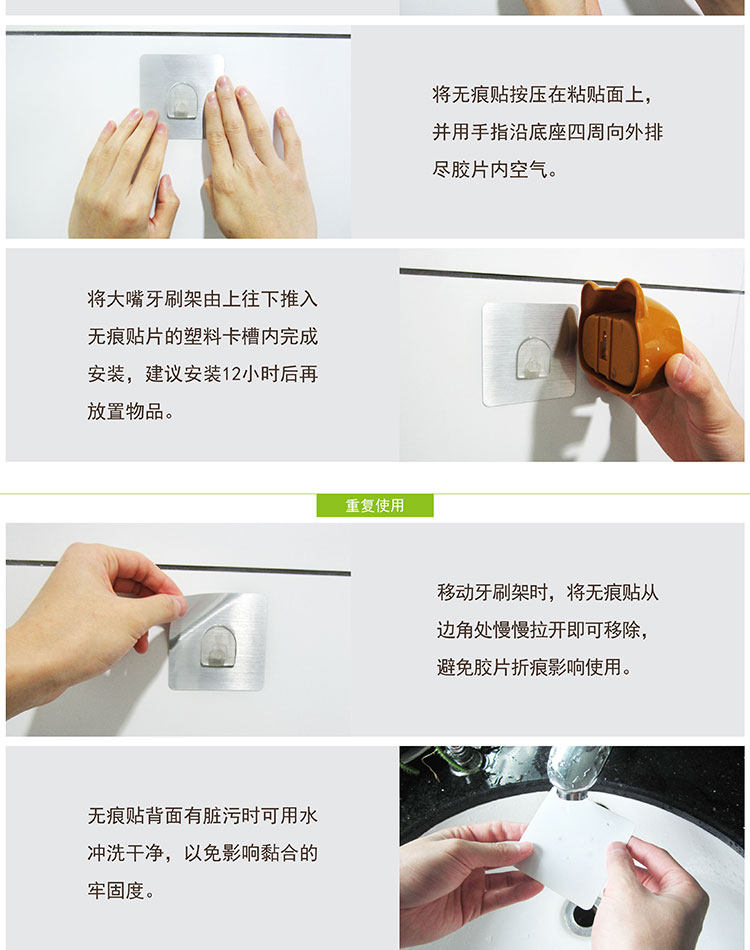 将无痕贴按压在粘贴面上，并用手指沿底座四周向外排尽胶片内空气。

将大嘴牙刷架由上往下推入无痕贴片的塑料卡槽内完成安装，建议安装12小时后再放置物品。

重复使用

移动牙刷架时，将无痕贴从边角处慢慢拉开即可移除，避免胶片折痕影响使用。

无痕贴背面有脏污时可用水冲洗干净，以免影响黏合的牢固度。