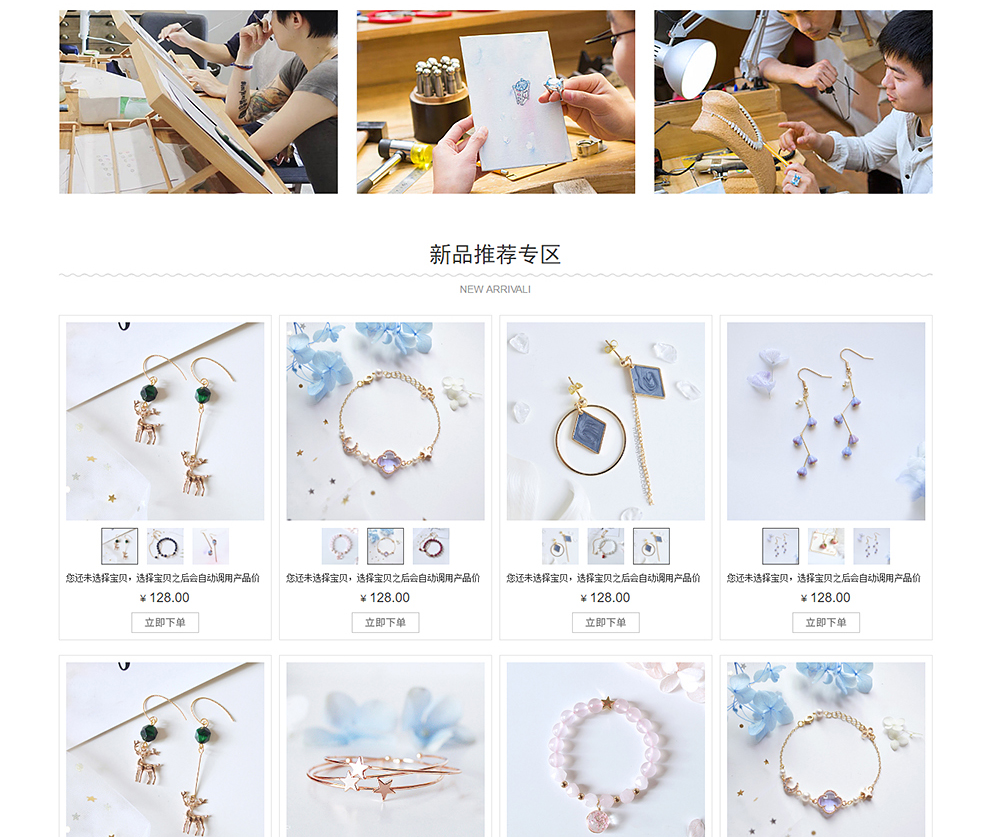 新品推荐专区

NEW ARRIVALI

您还未选择宝贝，选择宝贝之后会自动调用产品价

¥ 128.00

立即下单

您还未选择宝贝，选择宝贝之后会自动调用产品价

¥ 128.00

立即下单

您还未选择宝贝，选择宝贝之后会自动调用产品价

¥ 128.00

立即下单

您还未选择宝贝，选择宝贝之后会自动调用产品价

¥ 128.00

立即下单