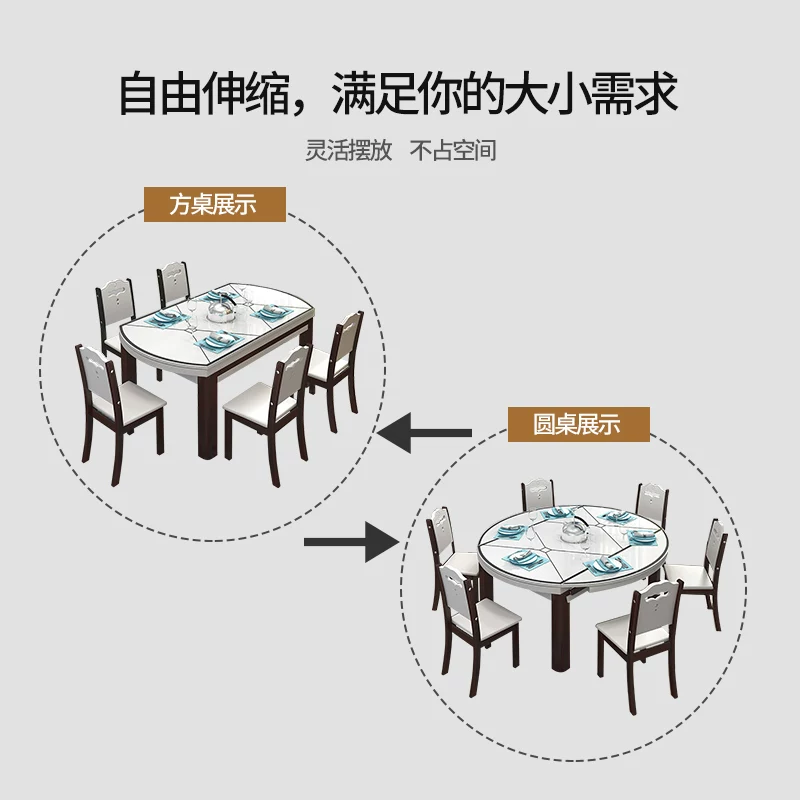 自由伸缩，满足你的大小需求

灵活摆放　不占空间

方桌展示

圆桌展示