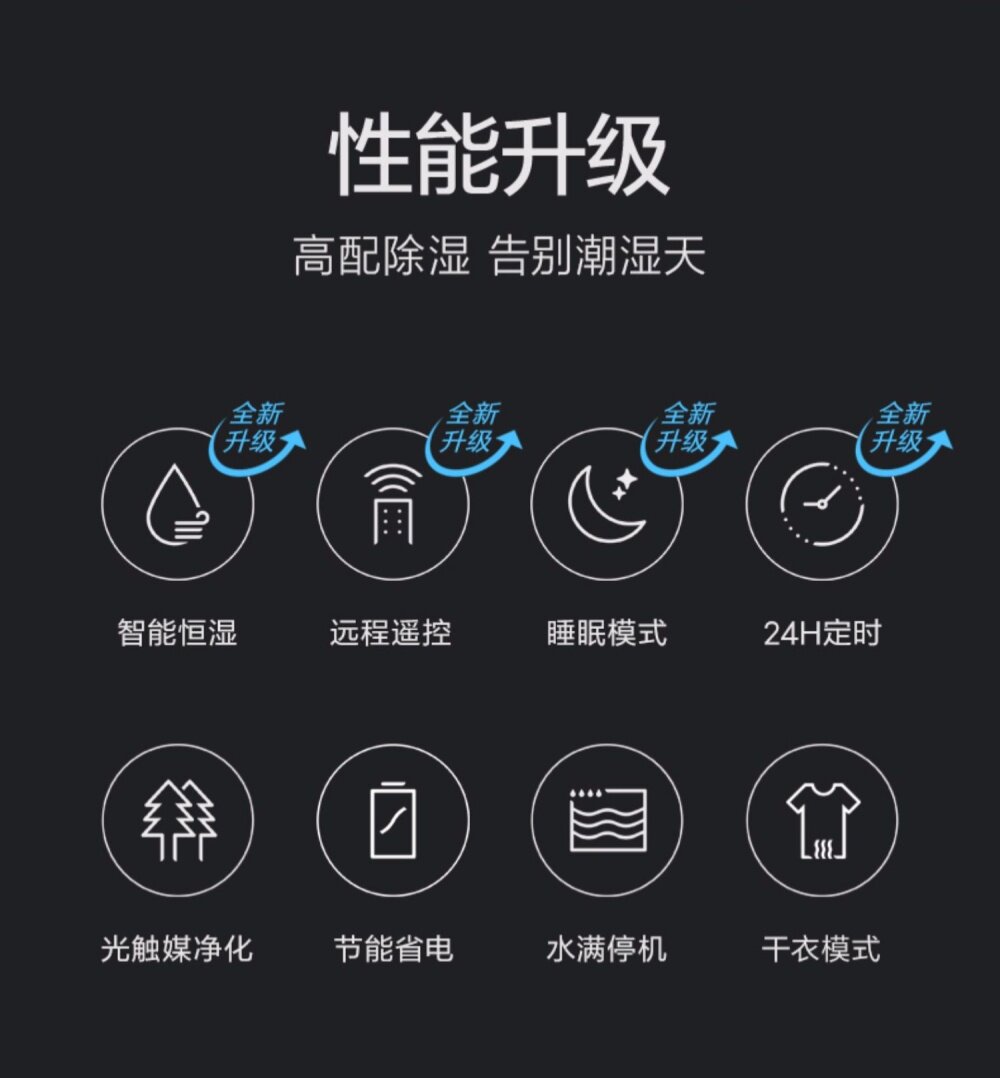 性能升级

高配除湿 告别潮湿天

全新升级

智能恒湿

全新升级

远程遥控

全新升级

睡眠模式

全新升级

24H定时

光触媒净化

节能省电

水满停机

干衣模式