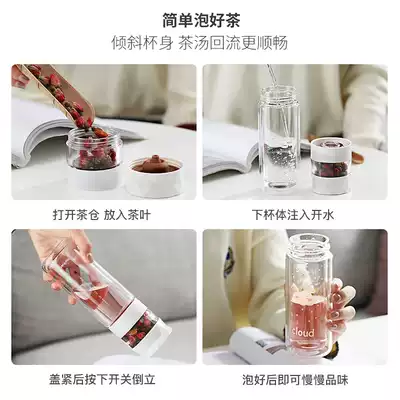 简单泡好茶
倾斜杯身 茶汤回流更顺畅

打开茶仓 放入茶叶

下杯体注入开水

盖紧后按下开关倒立

cloud

泡好后即可慢慢品味