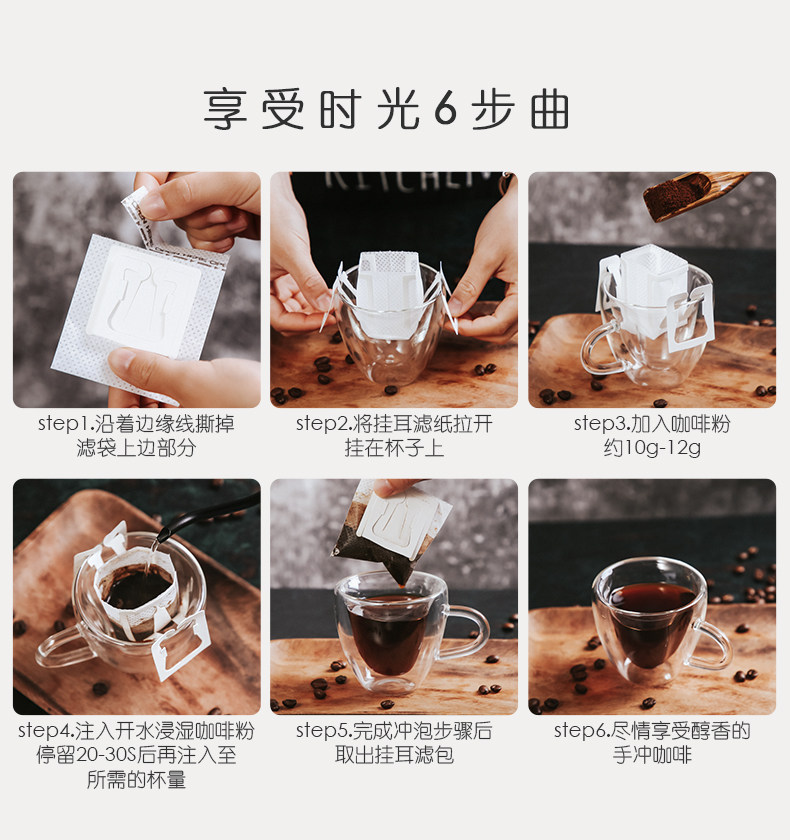 享受时光6步曲

KITCHEN

step1.沿着边缘线撕掉滤袋上边部分

step2.将挂耳滤纸拉开挂在杯子上

step3.加入咖啡粉约10g-12g

step4.注入开水浸湿咖啡粉停留20-30S后再注入至所需的杯量

step5.完成冲泡步骤后取出挂耳滤包

step6.尽情享受醇香的手冲咖啡