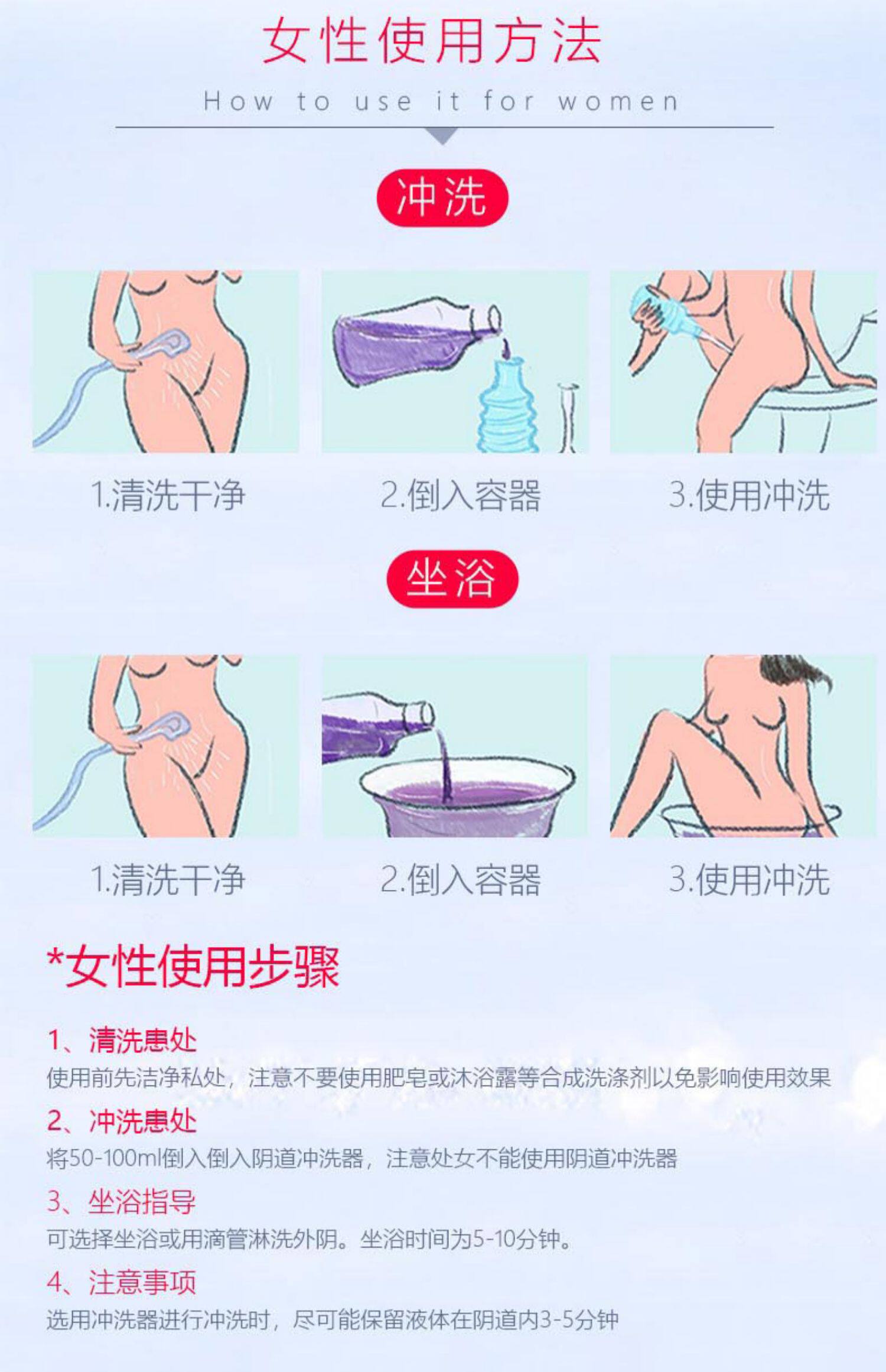 女性使用方法

How to use it for women

冲洗

1.清洗干净

2.倒入容器

3.使用冲洗

坐浴

1.清洗干净

2.倒入容器

3.使用冲洗

*女性使用步骤

1、清洗患处
使用前先洁净私处，注意不要使用肥皂或沐浴露等合成洗涤剂以免影响使用效果

2、冲洗患处
将50-100ml倒入倒入阴道冲洗器，注意处女不能使用阴道冲洗器

3、坐浴指导
可选择坐浴或用滴管淋洗外阴。坐浴时间为5-10分钟。

4、注意事项
选用冲洗器进行冲洗时，尽可能保留液体在阴道内3-5分钟