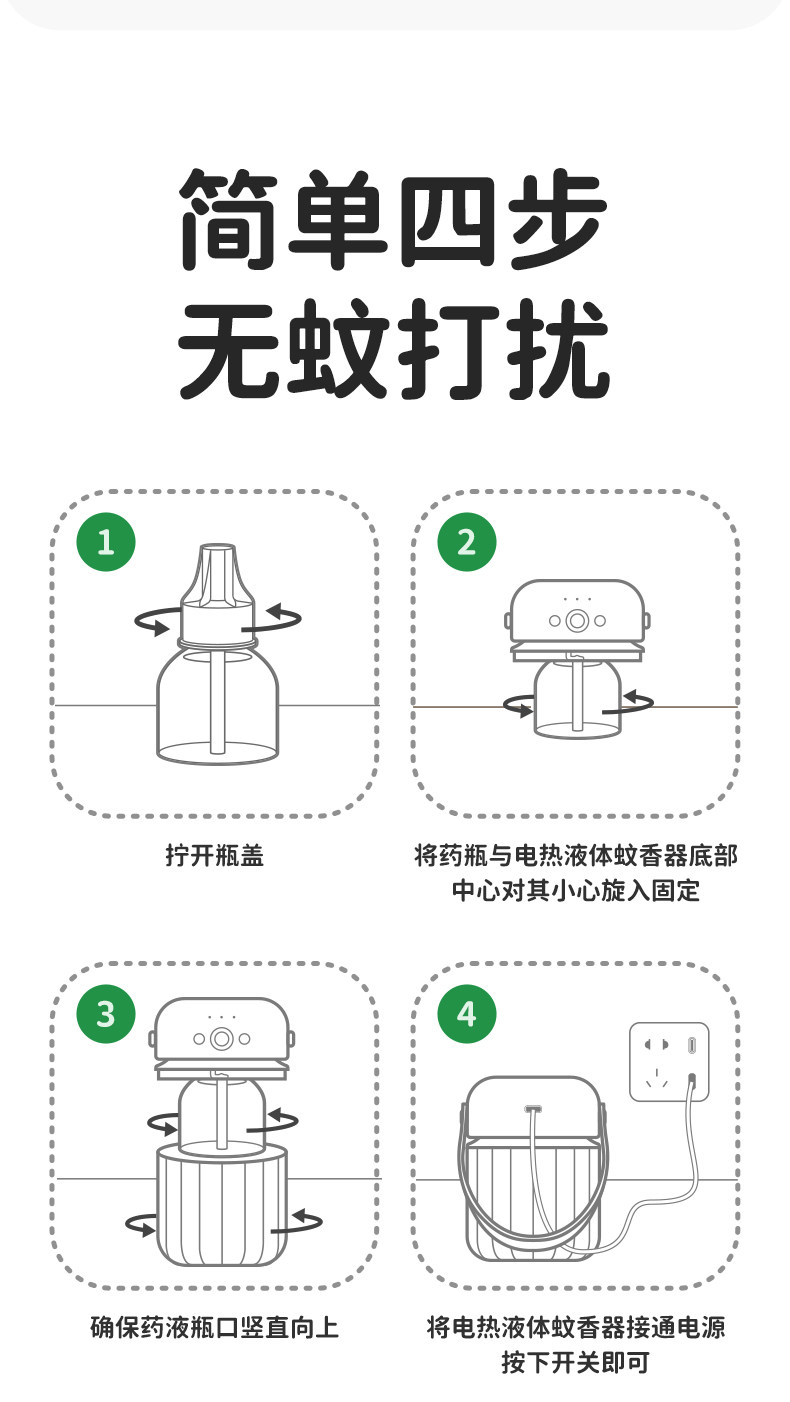 简单四步
无蚊打扰

1

拧开瓶盖

2

将药瓶与电热液体蚊香器底部中心对其小心旋入固定

3

确保药液瓶口竖直向上

4

将电热液体蚊香器接通电源按下开关即可