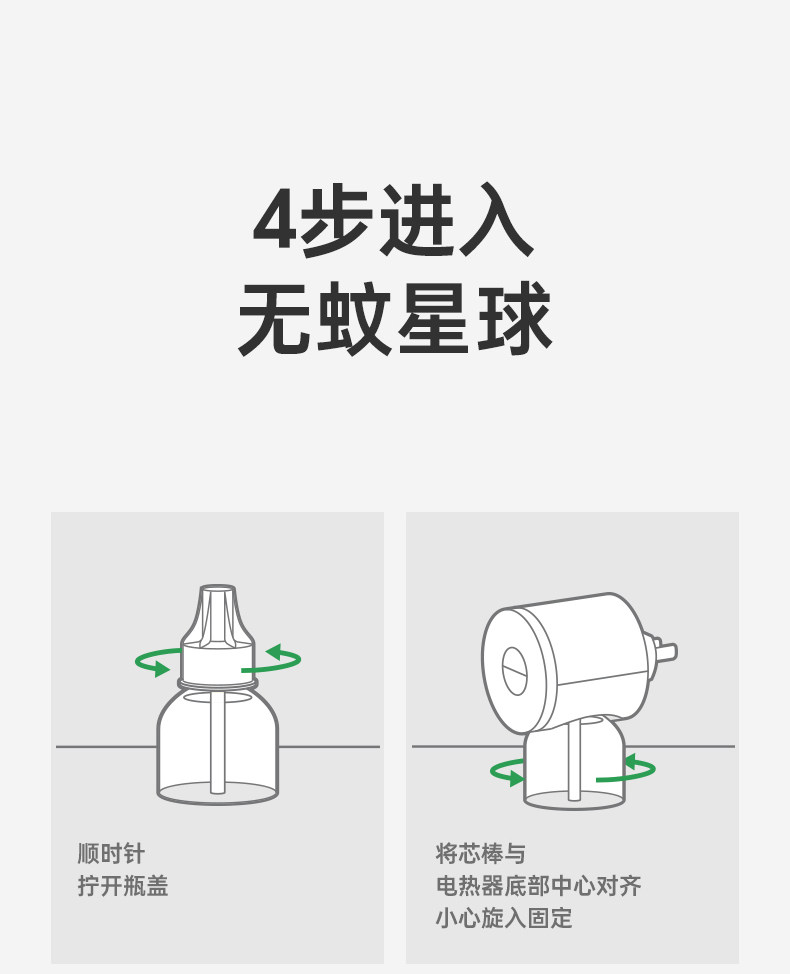 4步进入
无蚊星球

顺时针
拧开瓶盖

将芯棒与
电热器底部中心对齐
小心旋入固定