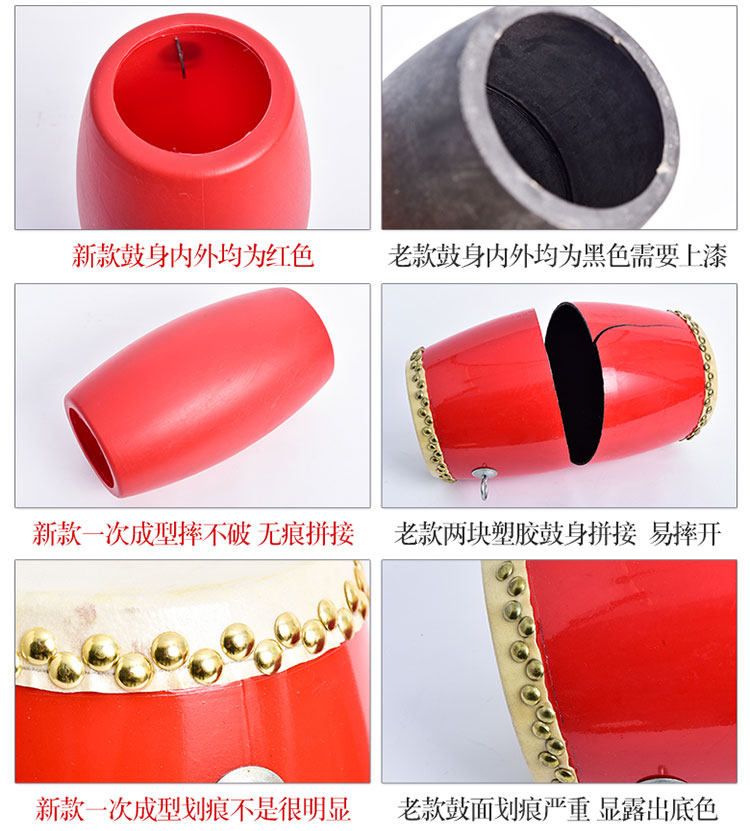 新款鼓身内外均为红色

老款鼓身内外均为黑色需要上漆

新款一次成型摔不破 无痕拼接

老款两块塑胶鼓身拼接 易摔开

新款一次成型划痕不是很明显

老款鼓面划痕严重 显露出底色