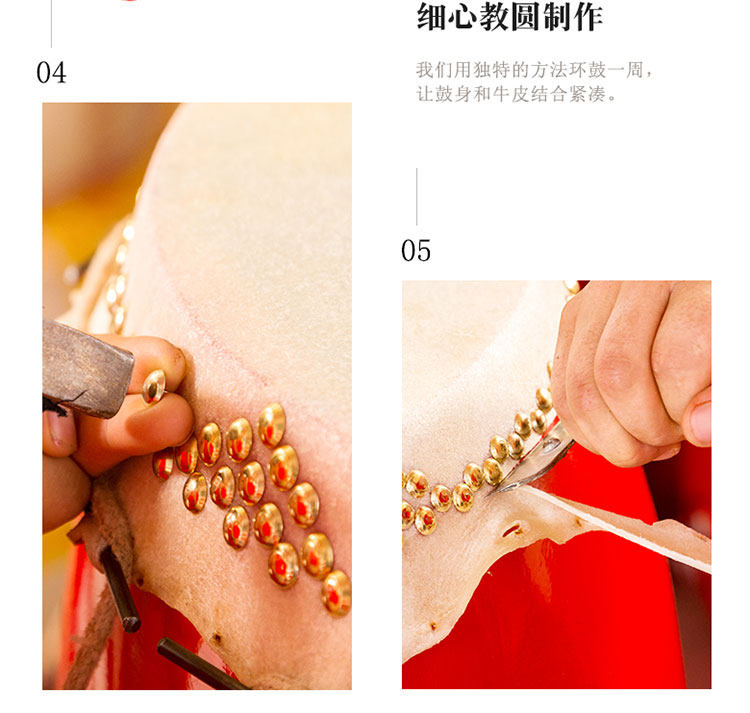 04

细心教圆制作

我们用独特的方法环鼓一周，让鼓身和牛皮结合紧凑。

05