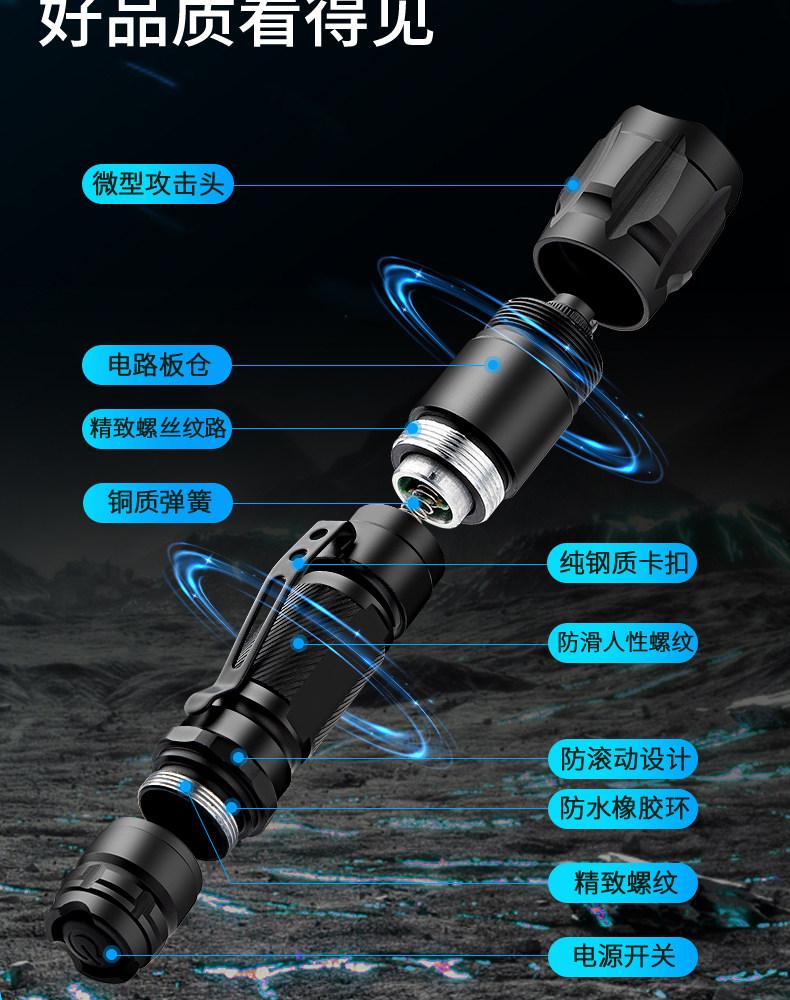 好品质看得见

微型攻击头

电路板仓

精致螺丝纹路

铜质弹簧

纯钢质卡扣

防滑人性螺纹

防滚动设计

防水橡胶环

精致螺纹

电源开关