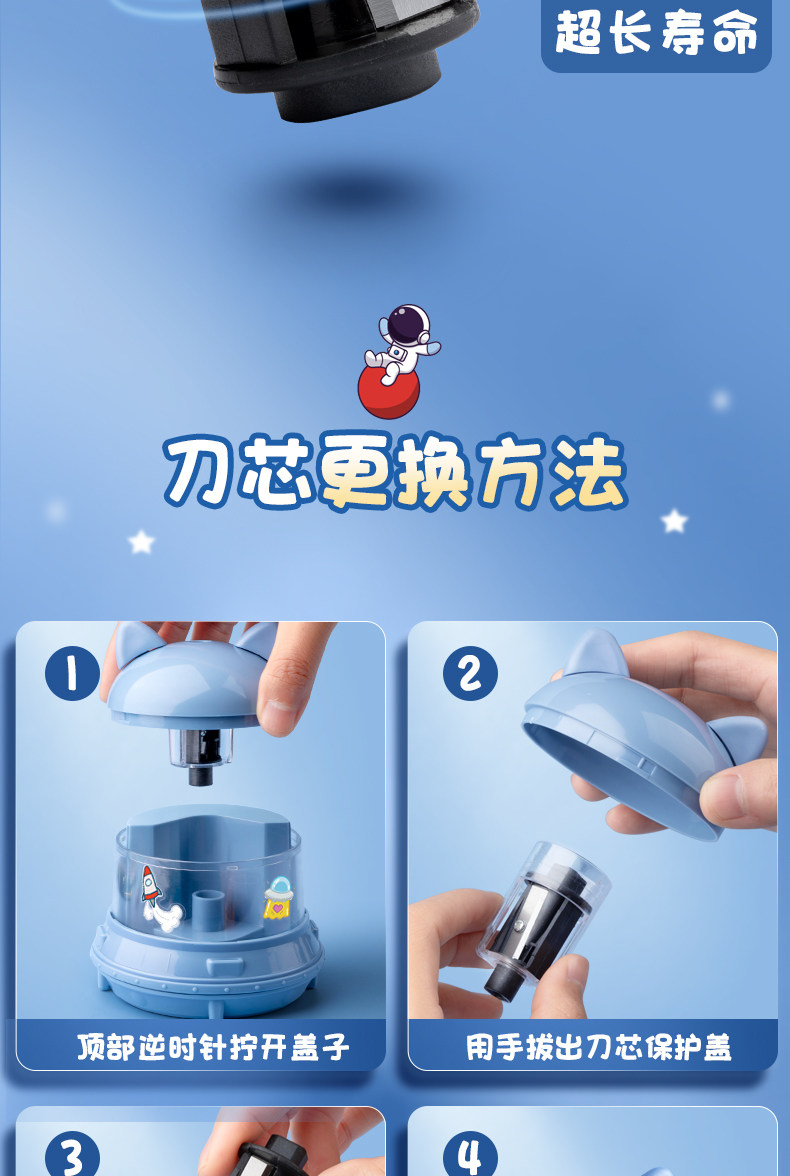 超长寿命

刀芯更换方法

1

顶部逆时针拧开盖子

2

用手拔出刀芯保护盖

3

4