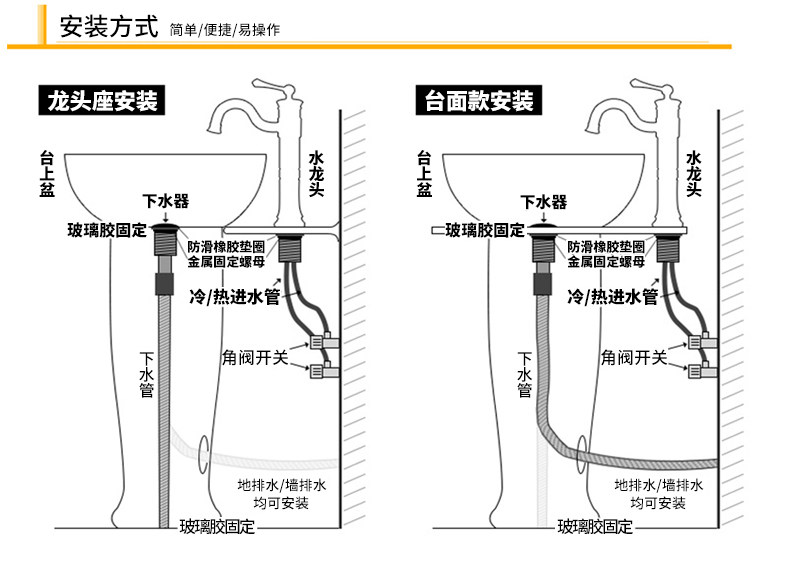 安装方式 简单/便捷/易操作

龙头座安装

台上盆

水龙头

下水器

玻璃胶固定

防滑橡胶垫圈
金属固定螺母

冷/热进水管

角阀开关

下水管

地排水/墙排水
均可安装

玻璃胶固定

台面款安装

台上盆

水龙头

下水器

玻璃胶固定

防滑橡胶垫圈
金属固定螺母

冷/热进水管

角阀开关

下水管

地排水/墙排水
均可安装

玻璃胶固定