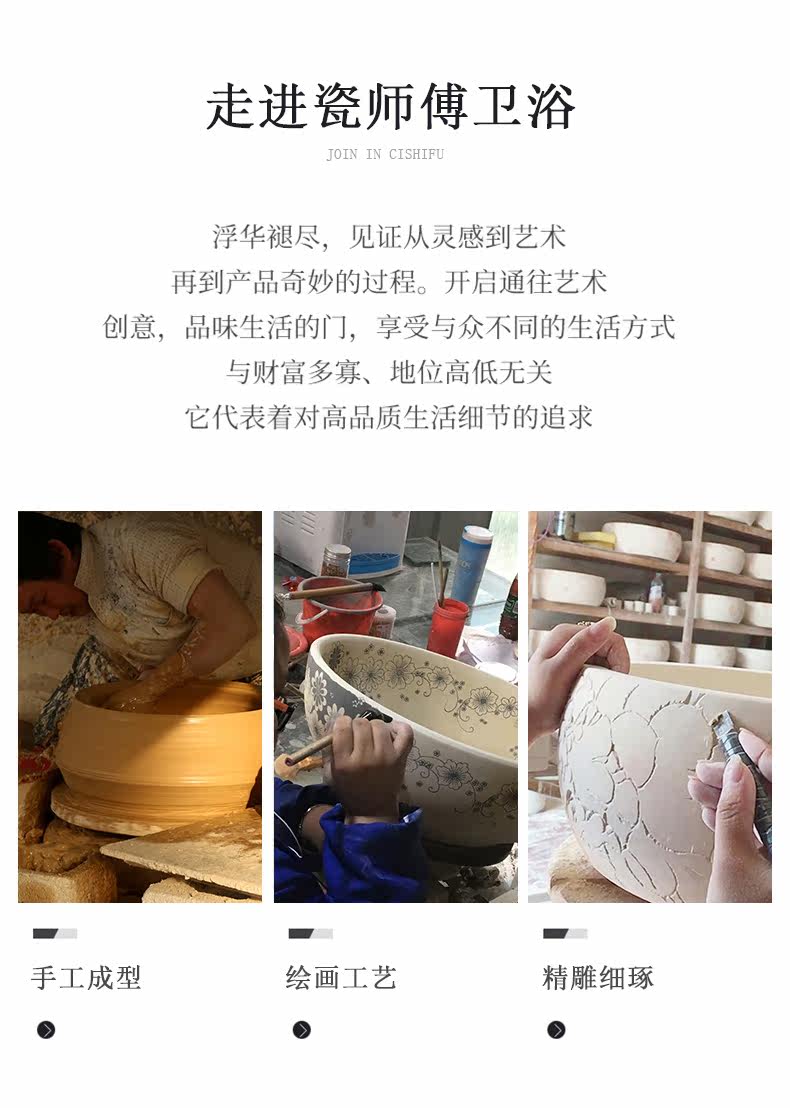 走进瓷师傅卫浴

JOIN IN CISHIFU

浮华褪尽，见证从灵感到艺术
再到产品奇妙的过程。开启通往艺术
创意，品味生活的门，享受与众不同的生活方式
与财富多寡、地位高低无关
它代表着对高品质生活细节的追求

手工成型

绘画工艺

精雕细琢