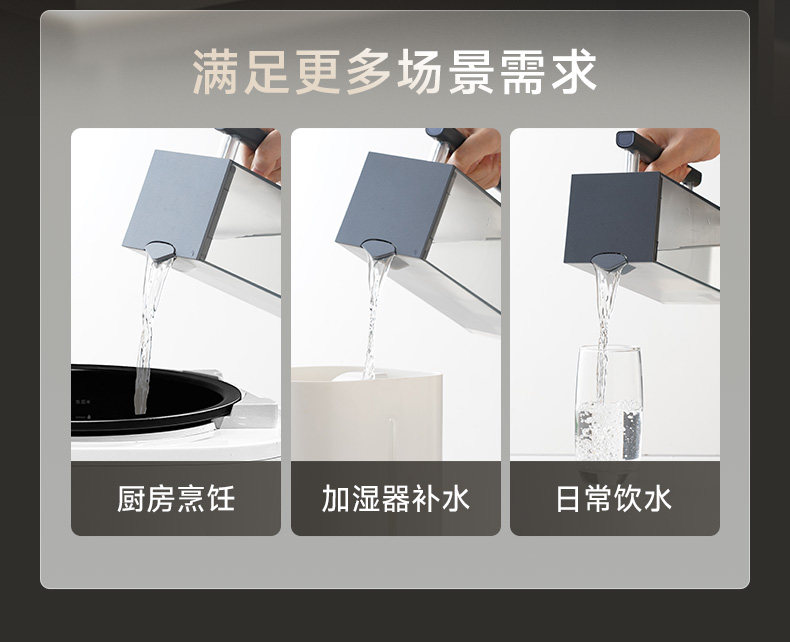 满足更多场景需求

厨房烹饪

加湿器补水

日常饮水