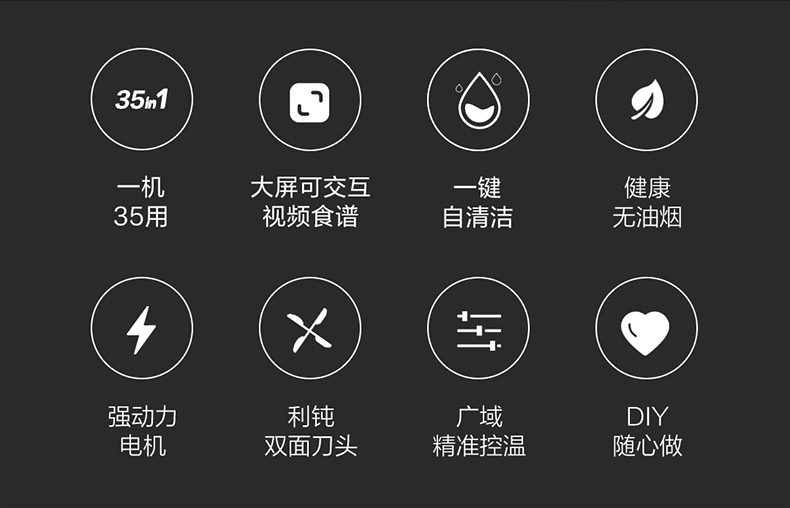 35in1

一机
35用

大屏可交互
视频食谱

一键
自清洁

健康
无油烟

强动力
电机

利钝
双面刀头

广域
精准控温

DIY
随心做