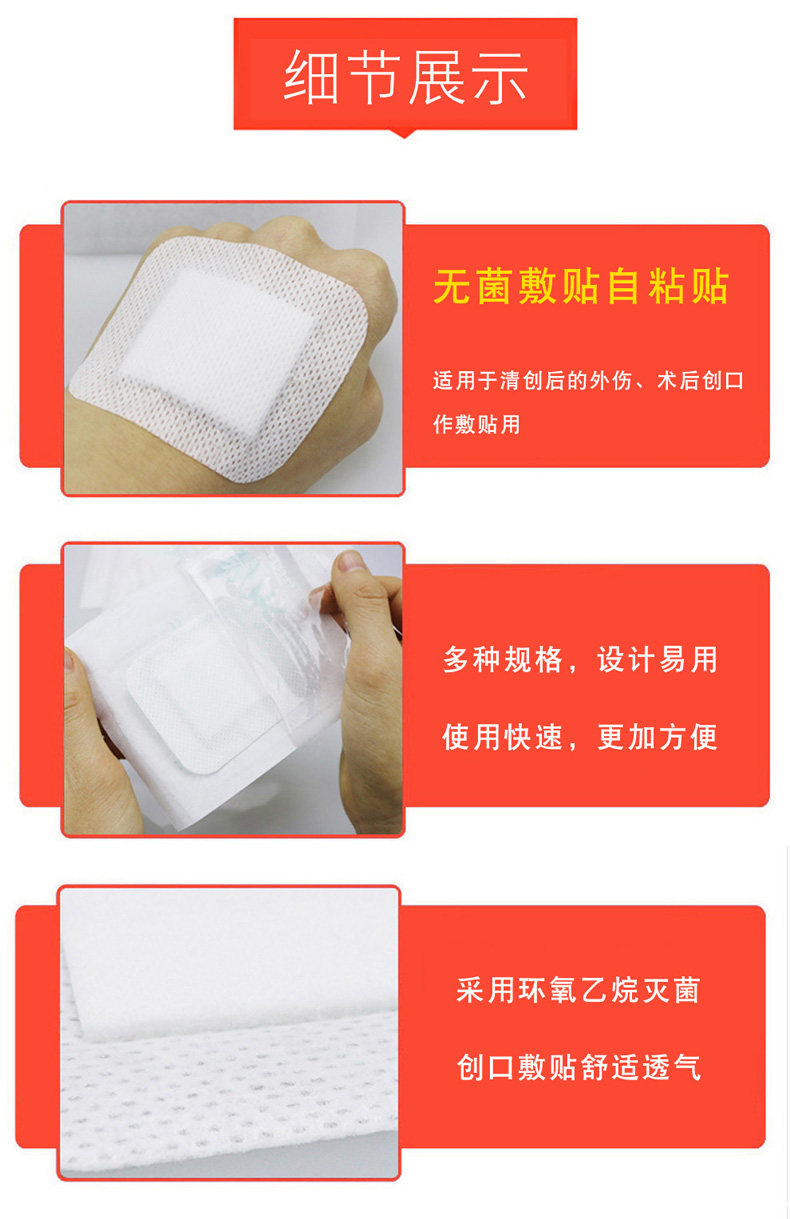 细节展示

无菌敷贴自粘贴

适用于清创后的外伤、术后创口作敷贴用

多种规格，设计易用

使用快速，更加方便

采用环氧乙烷灭菌

创口敷贴舒适透气