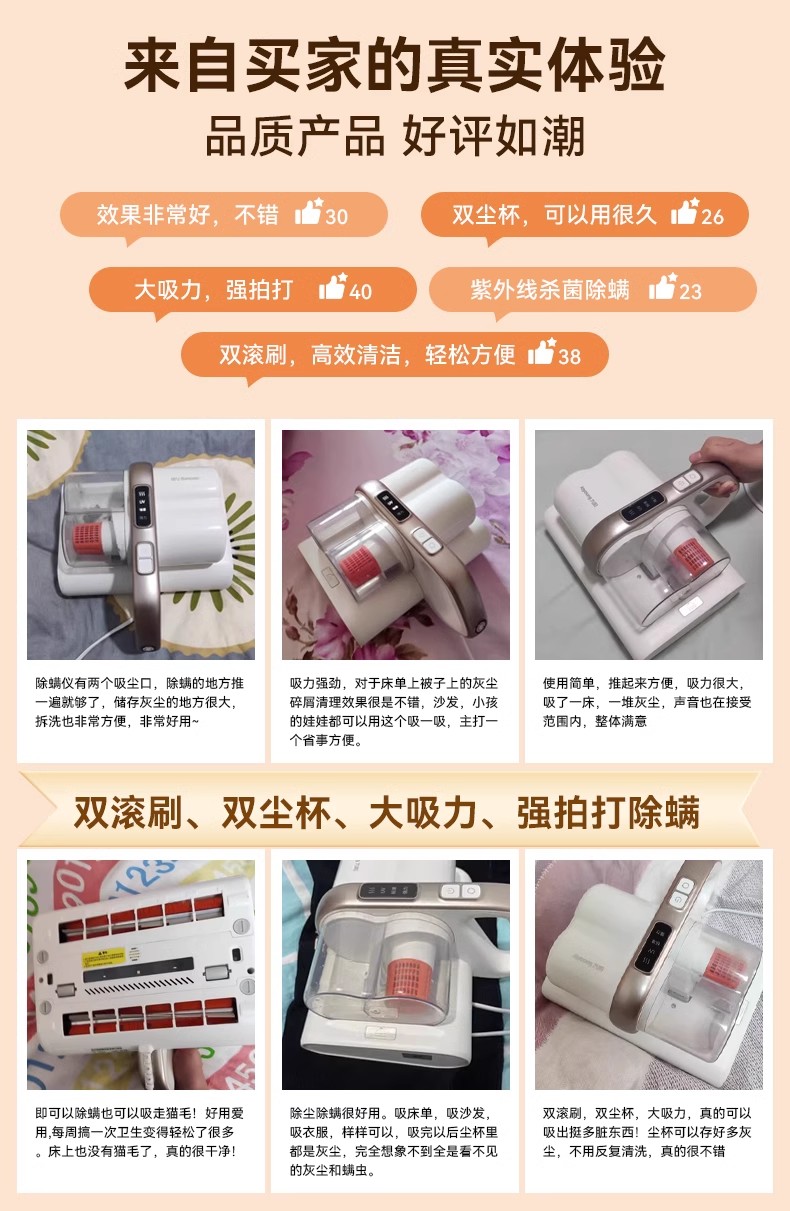 来自买家的真实体验

品质产品 好评如潮

效果非常好，不错 30

双尘杯，可以用很久 26

大吸力，强拍打 40

紫外线杀菌除螨 23

双滚刷，高效清洁，轻松方便 38

除螨仪有两个吸尘口，除螨的地方推一遍就够了，储存灰尘的地方很大，拆洗也非常方便，非常好用~

吸力强劲，对于床单上被子上的灰尘碎屑清理效果很是不错，沙发，小孩的娃娃都可以用这个吸一吸，主打一个省事方便。

使用简单，推起来方便，吸力很大，吸了一床，一堆灰尘，声音也在接受范围内，整体满意

双滚刷、双尘杯、大吸力、强拍打除螨

即可以除螨也可以吸走猫毛！好用爱用,每周搞一次卫生变得轻松了很多。床上也没有猫毛了，真的很干净！

除尘除螨很好用。吸床单，吸沙发，吸衣服，样样可以，吸完以后尘杯里都是灰尘，完全想象不到全是看不见的灰尘和螨虫。

双滚刷，双尘杯，大吸力，真的可以吸出挺多脏东西！尘杯可以存好多灰尘，不用反复清洗，真的很不错