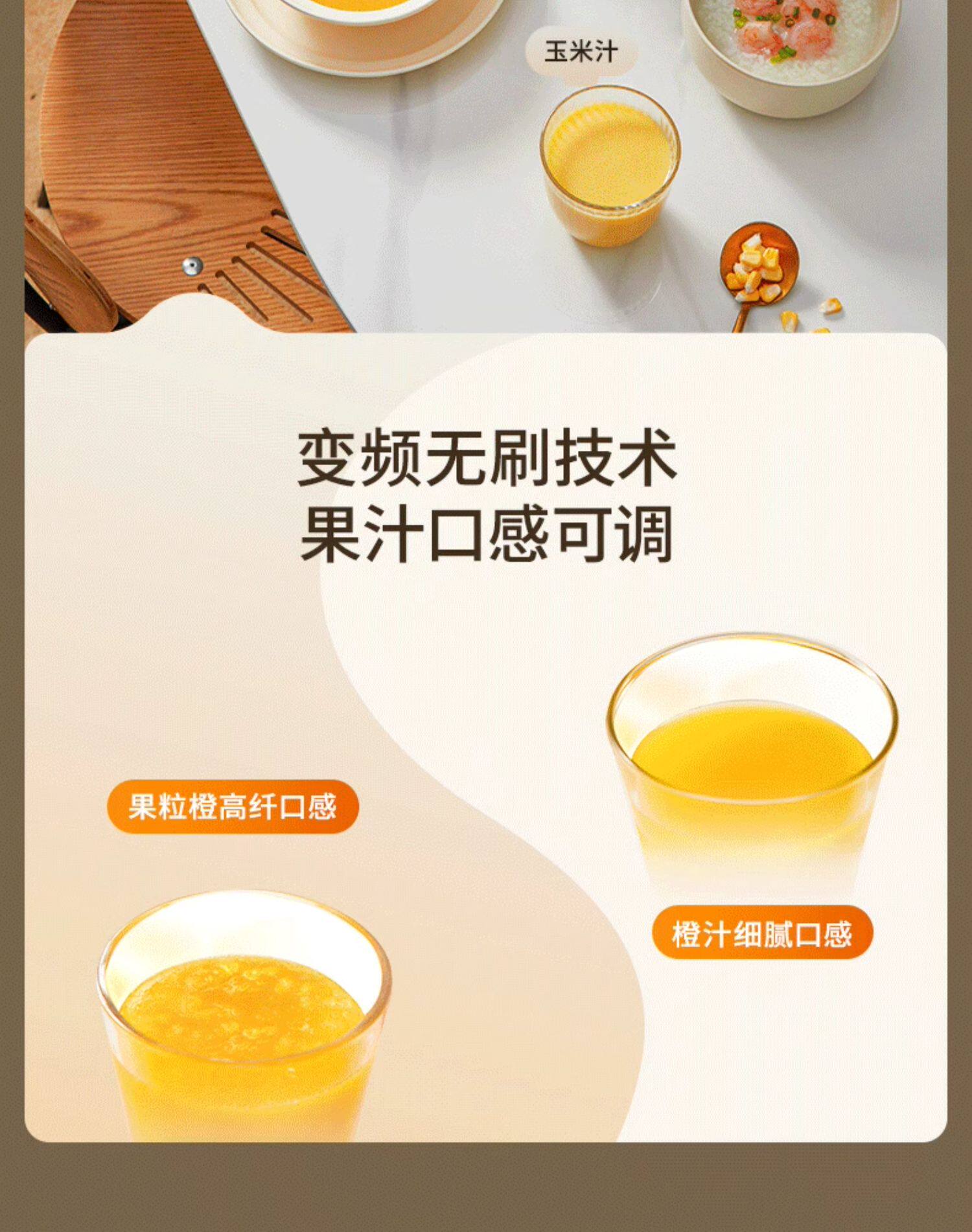 玉米汁

变频无刷技术
果汁口感可调

果粒橙高纤口感

橙汁细腻口感